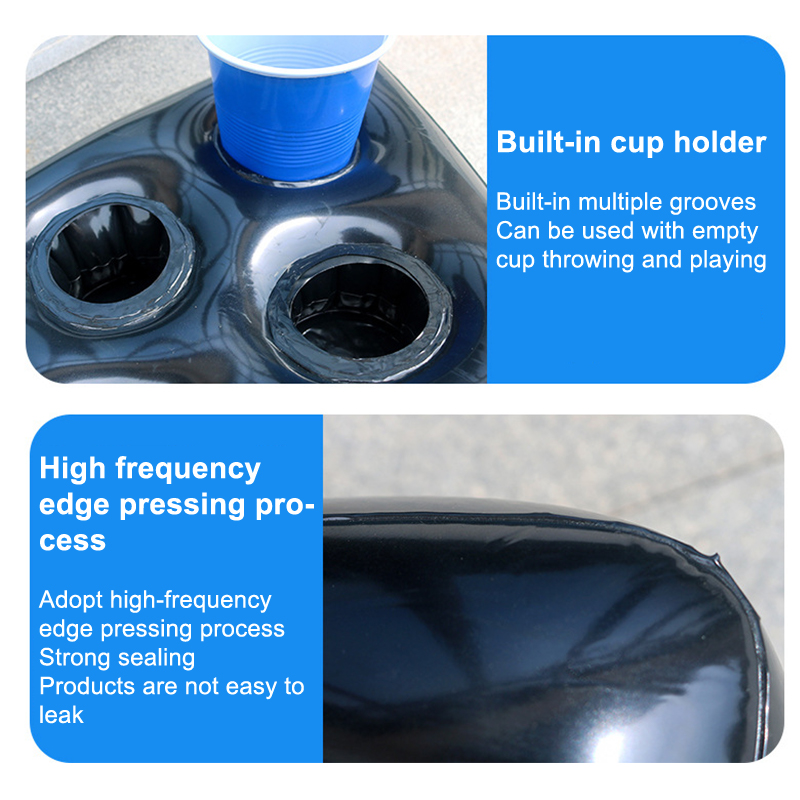 Built-in cup holder

Built-in multiple grooves
Can be used with empty cup throwing and playing

High frequency edge pressing process

Adopt high-frequency edge pressing process
Strong sealing
Products are not easy to leak