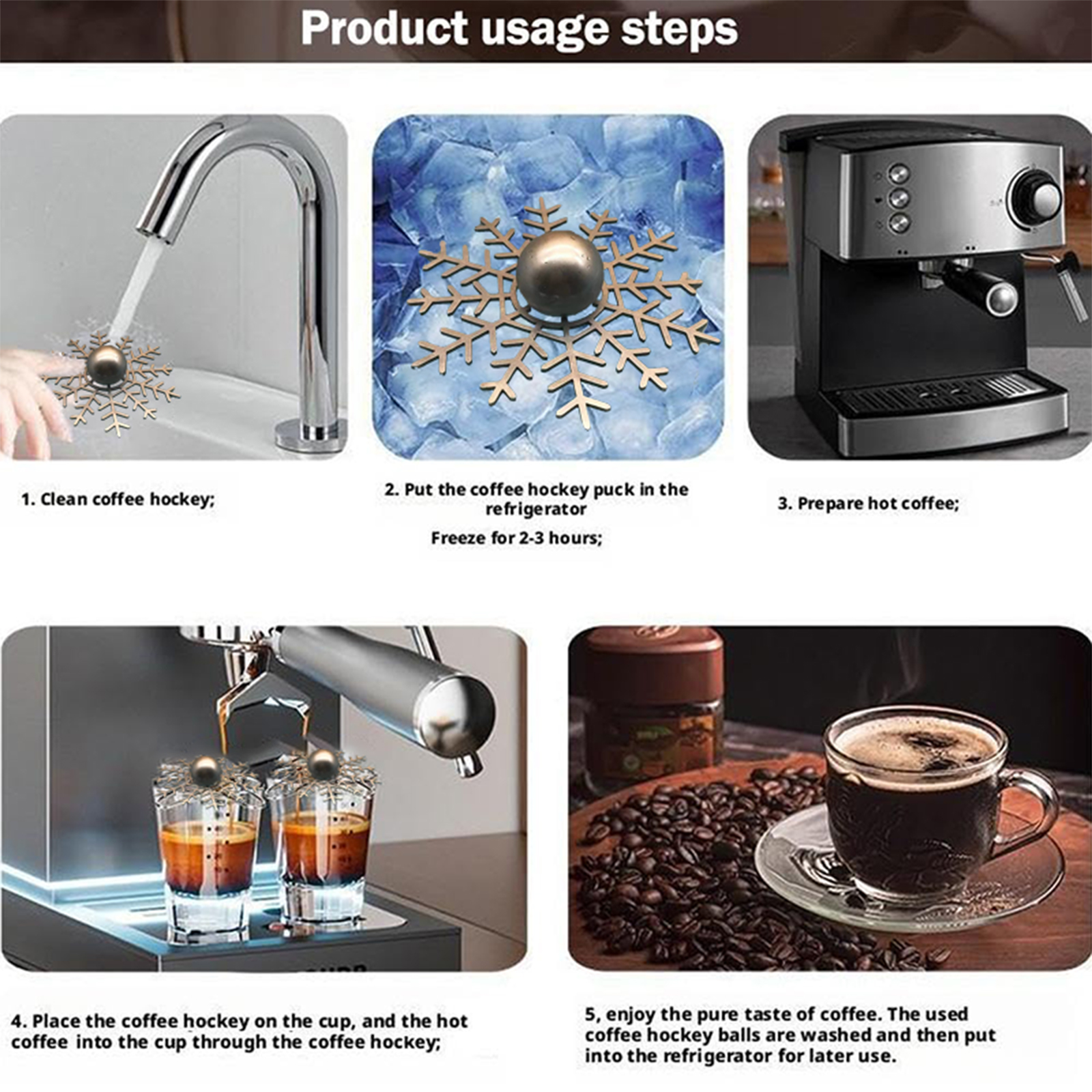 Product usage steps

1. Clean coffee hockey;

2. Put the coffee hockey puck in the refrigerator

Freeze for 2-3 hours;

3. Prepare hot coffee;

4. Place the coffee hockey on the cup, and the hot coffee into the cup through the coffee hockey;

5, enjoy the pure taste of coffee. The used coffee hockey balls are washed and then put into the refrigerator for later use.