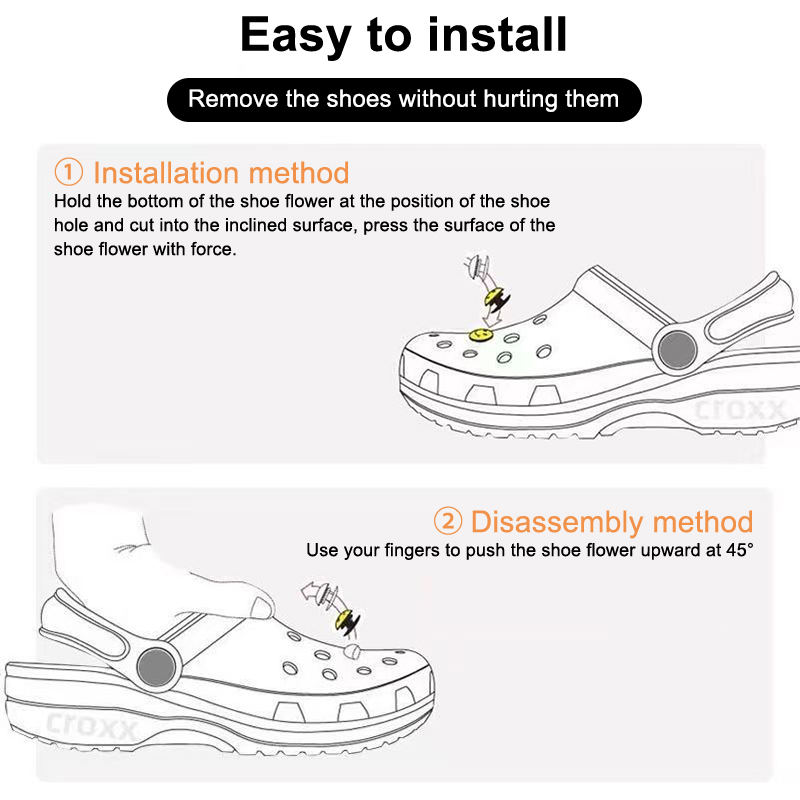 Easy to install

Remove the shoes without hurting them

① Installation method
Hold the bottom of the shoe flower at the position of the shoe hole and cut into the inclined surface, press the surface of the shoe flower with force.

croxx

② Disassembly method
Use your fingers to push the shoe flower upward at 45°

croxx