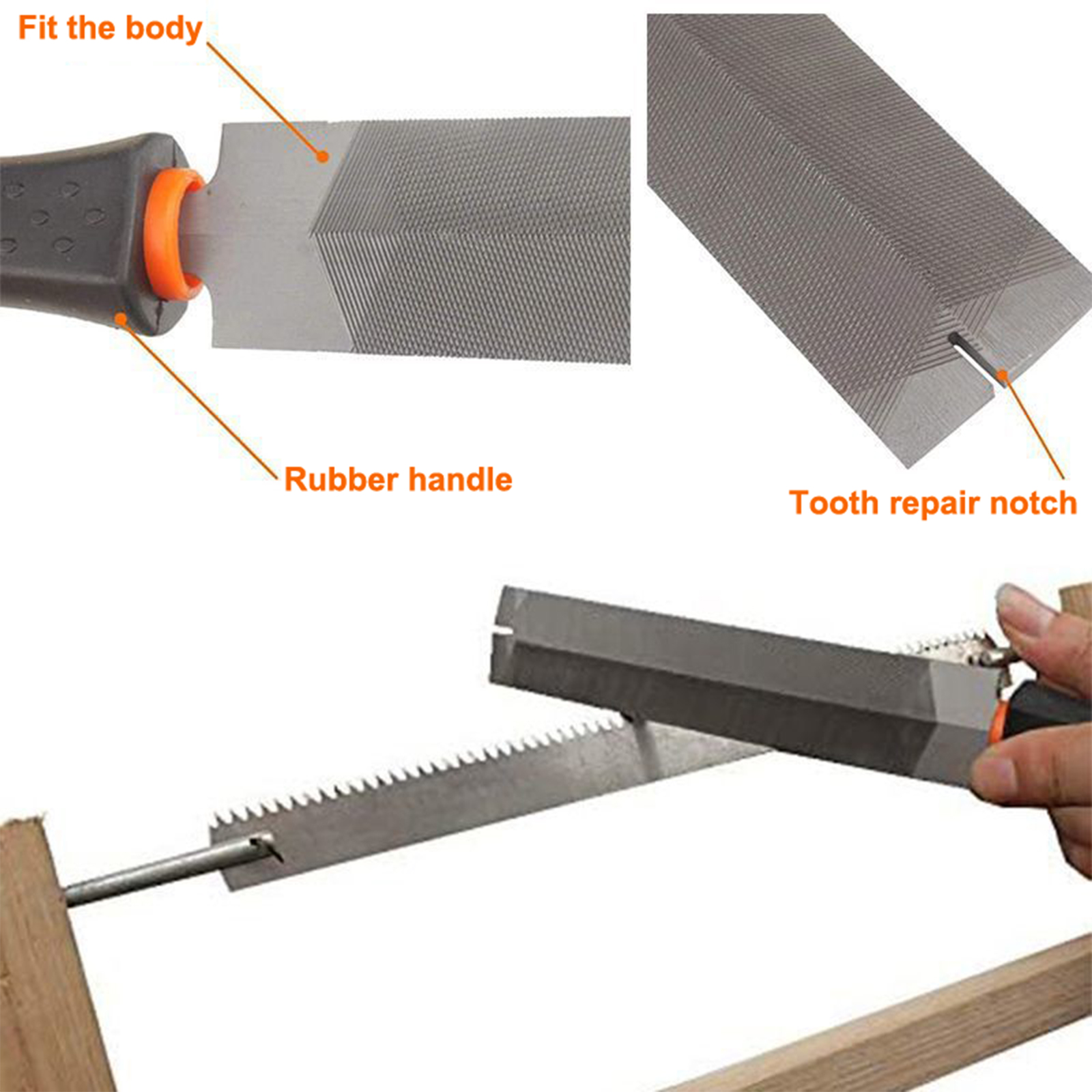 Fit the body

Rubber handle

Tooth repair notch