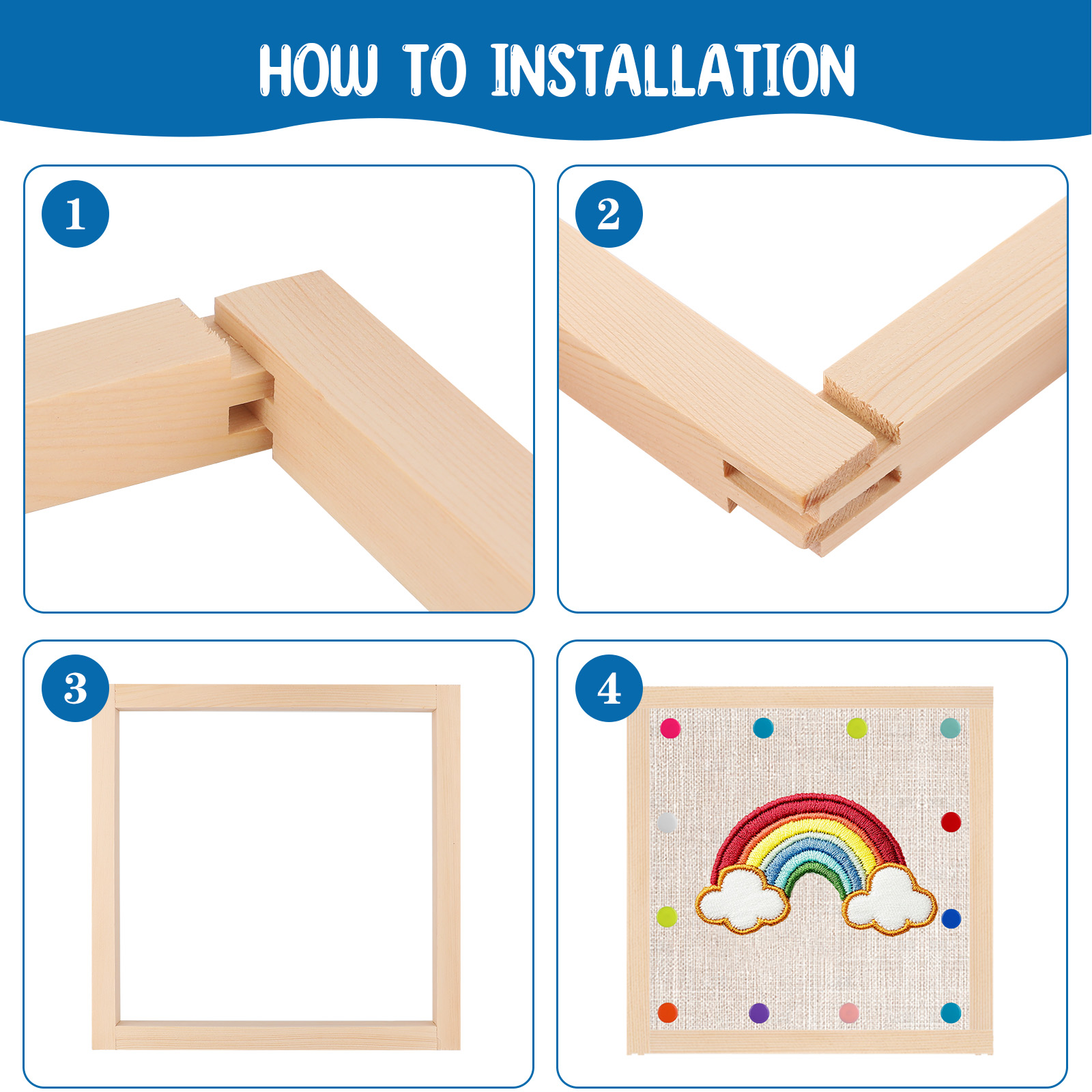 HOW TO INSTALLATION

1

2

3

4