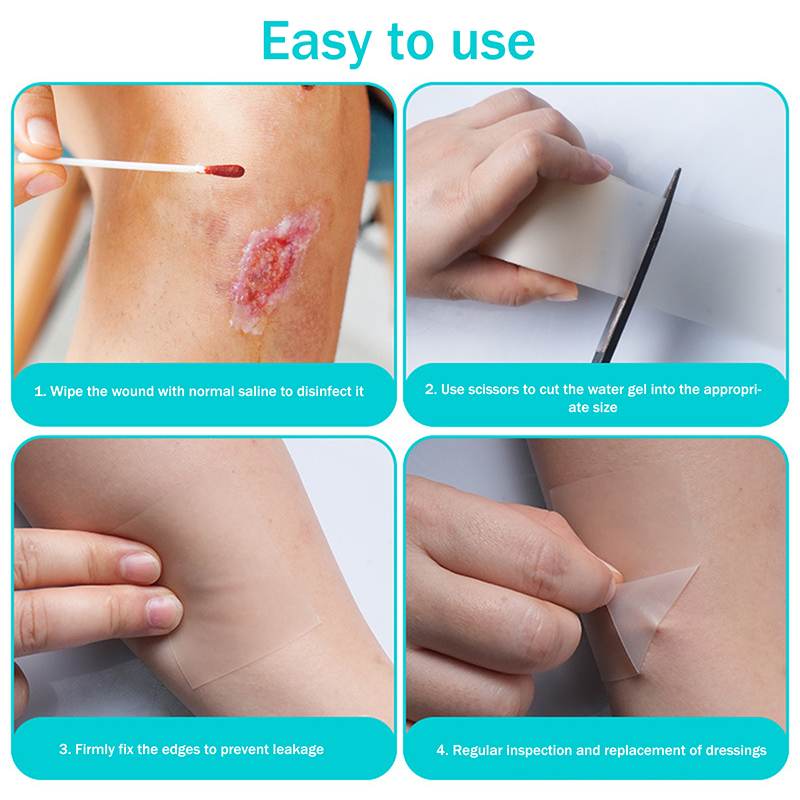 Easy to use

1. Wipe the wound with normal saline to disinfect it

2. Use scissors to cut the water gel into the appropriate size

3. Firmly fix the edges to prevent leakage

4. Regular inspection and replacement of dressings