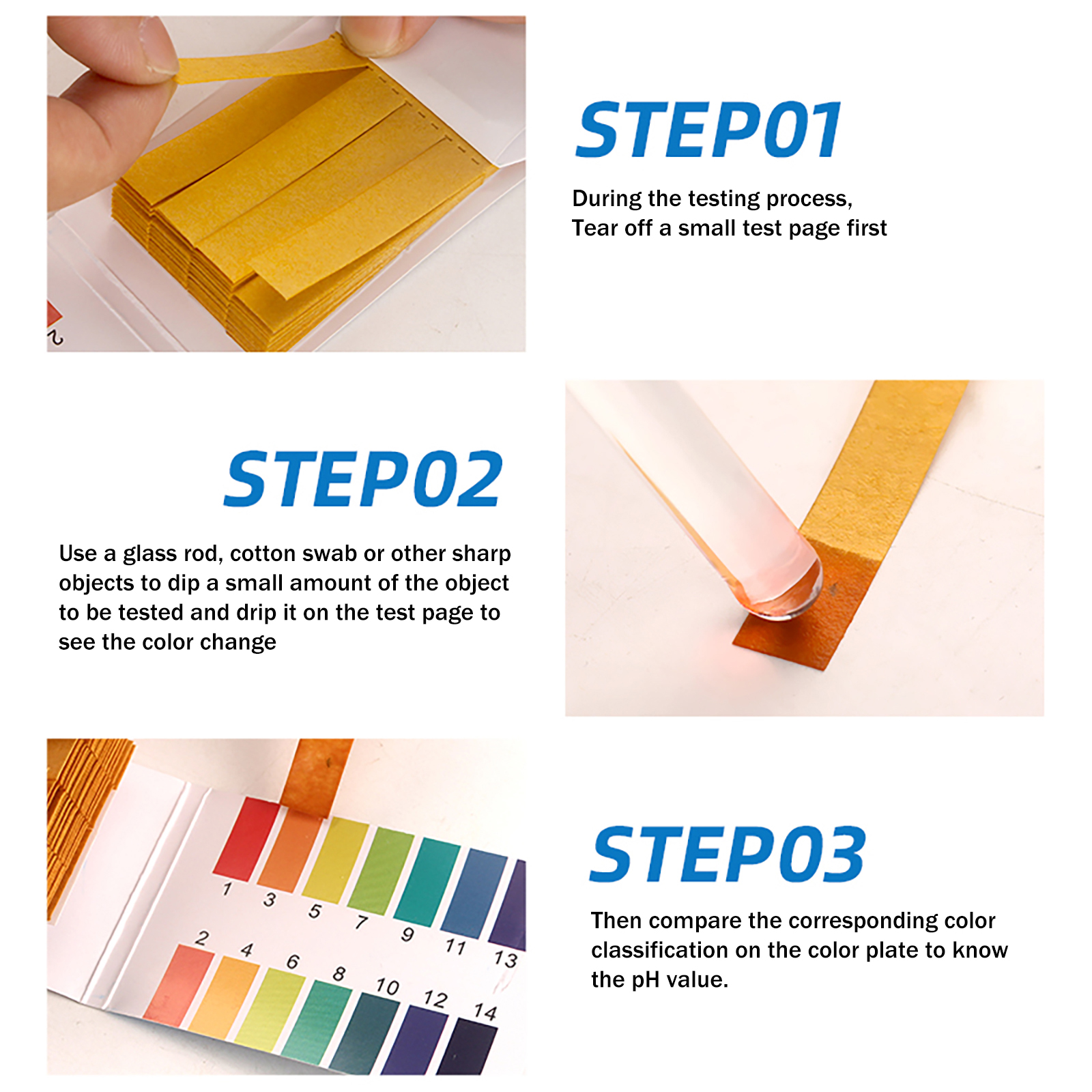 2

STEP01

During the testing process,
Tear off a small test page first

STEP02

Use a glass rod, cotton swab or other sharp objects to dip a small amount of the object to be tested and drip it on the test page to see the color change

1 3 5 7 9 11 13

2 4 6 8 10 12 14

STEP03

Then compare the corresponding color classification on the color plate to know the pH value.