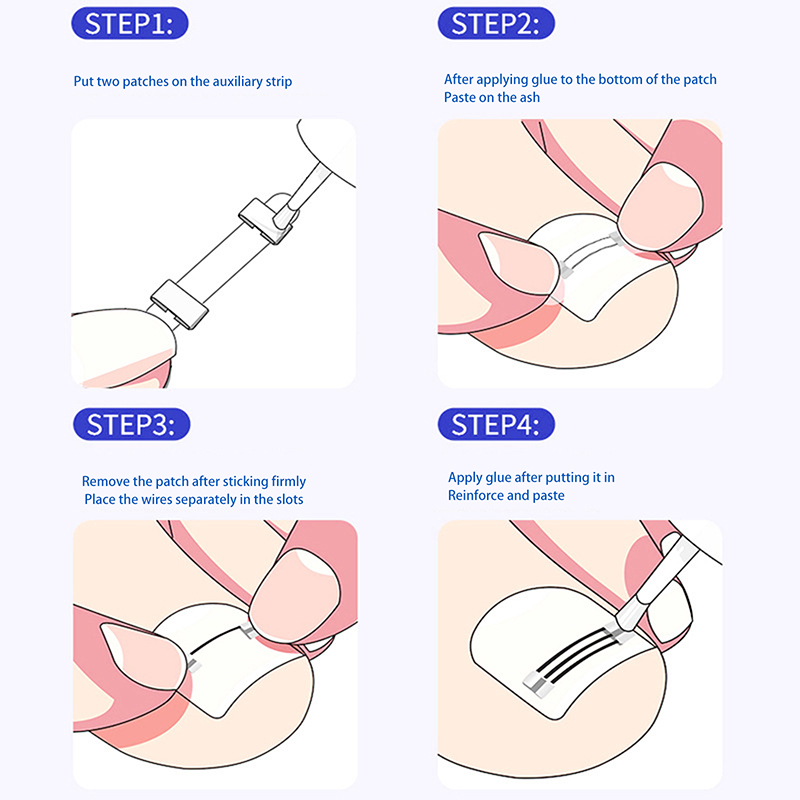 STEP1:

Put two patches on the auxiliary strip

STEP2:

After applying glue to the bottom of the patch
Paste on the ash

STEP3:

Remove the patch after sticking firmly
Place the wires separately in the slots

STEP4:

Apply glue after putting it in
Reinforce and paste