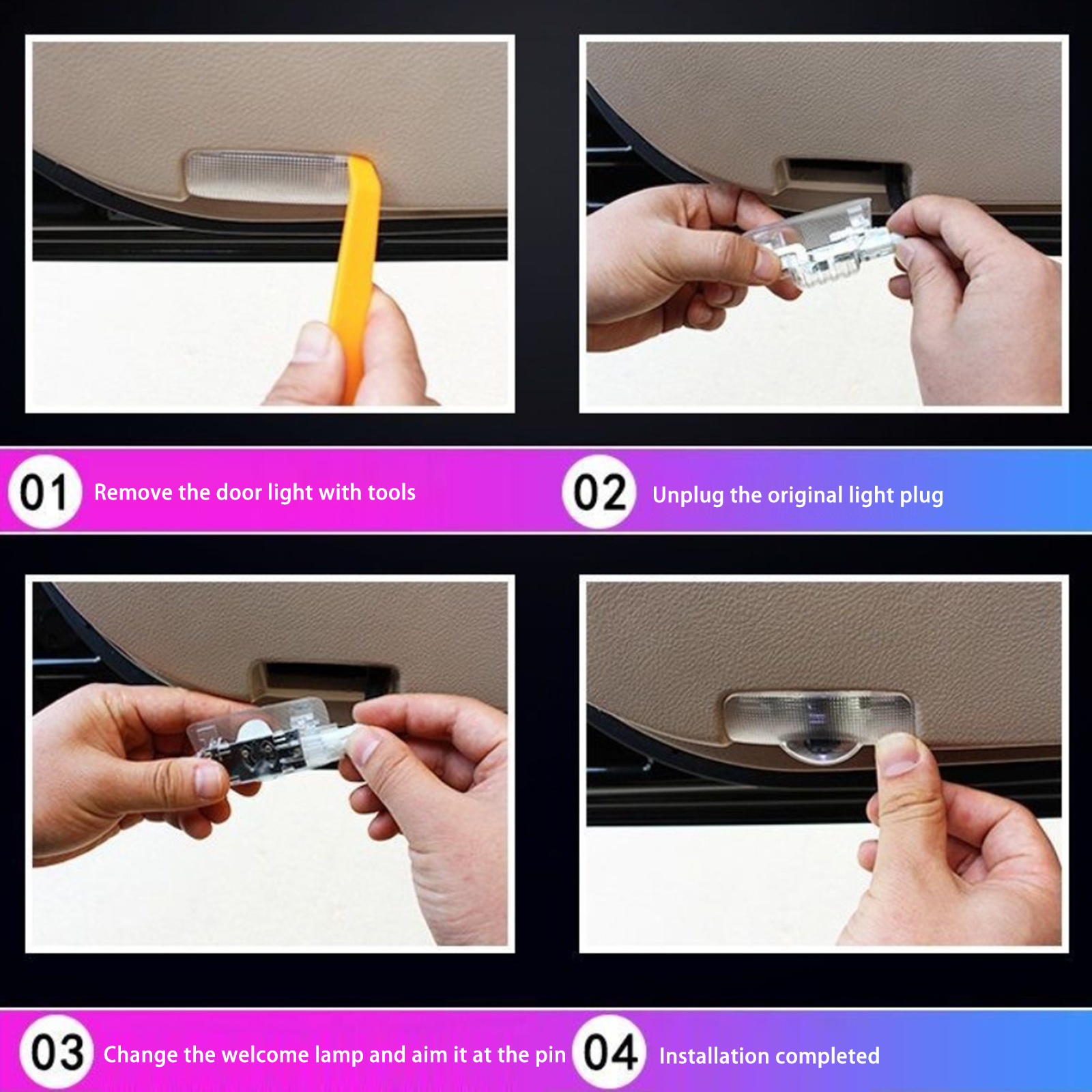 01 Remove the door light with tools

02 Unplug the original light plug

03 Change the welcome lamp and aim it at the pin

04 Installation completed