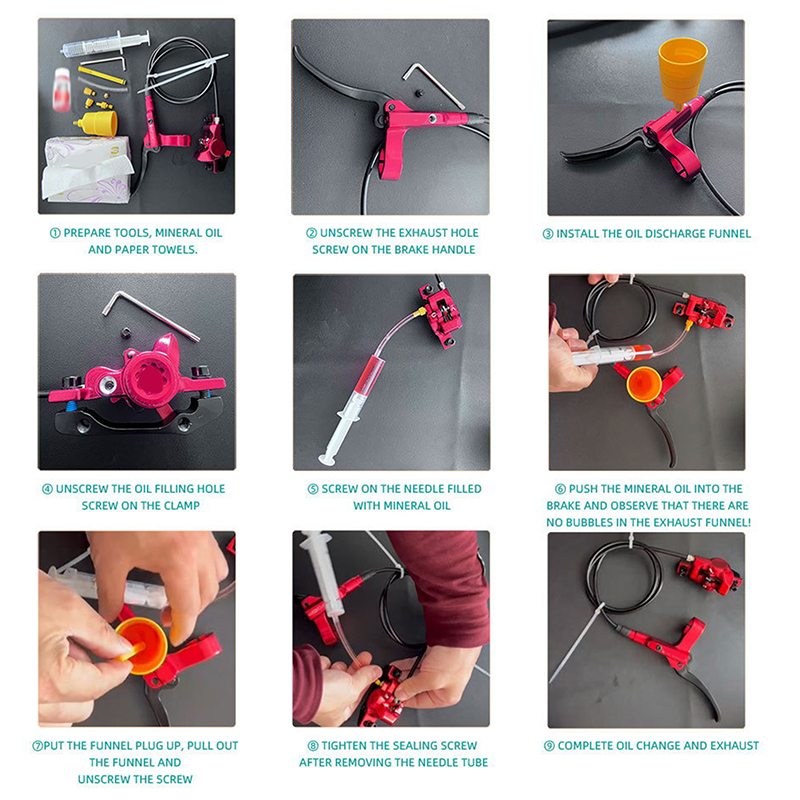 ① PREPARE TOOLS, MINERAL OIL AND PAPER TOWELS.

② UNSCREW THE EXHAUST HOLE SCREW ON THE BRAKE HANDLE

③ INSTALL THE OIL DISCHARGE FUNNEL

④ UNSCREW THE OIL FILLING HOLE SCREW ON THE CLAMP

⑤ SCREW ON THE NEEDLE FILLED WITH MINERAL OIL

⑥ PUSH THE MINERAL OIL INTO THE BRAKE AND OBSERVE THAT THERE ARE NO BUBBLES IN THE EXHAUST FUNNEL!

⑦PUT THE FUNNEL PLUG UP, PULL OUT THE FUNNEL AND UNSCREW THE SCREW

⑧ TIGHTEN THE SEALING SCREW AFTER REMOVING THE NEEDLE TUBE

⑨ COMPLETE OIL CHANGE AND EXHAUST