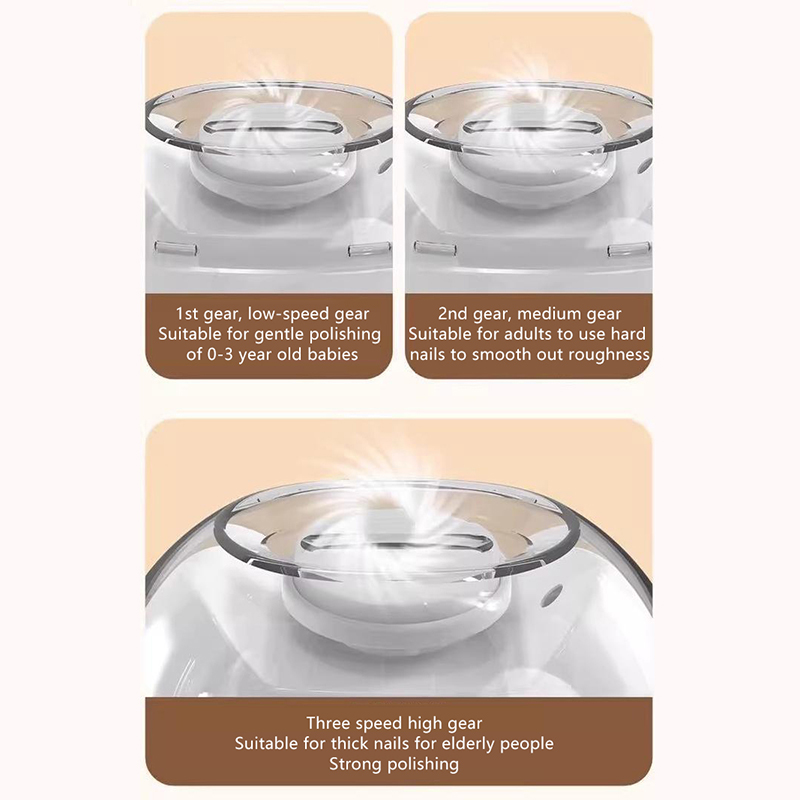 1st gear, low-speed gear
Suitable for gentle polishing of 0-3 year old babies

2nd gear, medium gear
Suitable for adults to use hard nails to smooth out roughness

Three speed high gear
Suitable for thick nails for elderly people
Strong polishing