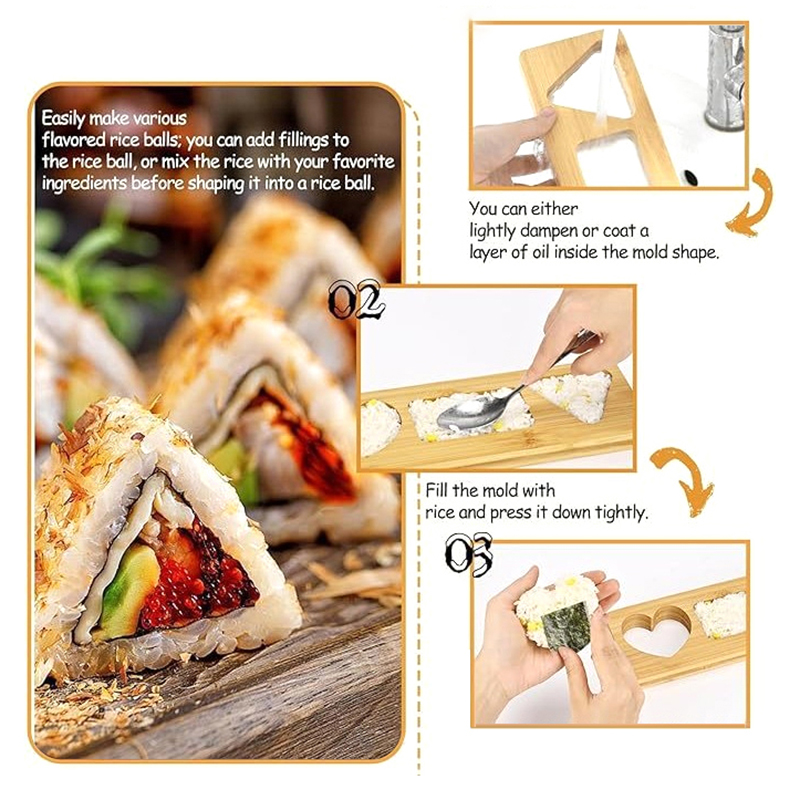 Easily make various flavored rice balls; you can add fillings to the rice ball, or mix the rice with your favorite ingredients before shaping it into a rice ball.

You can either lightly dampen or coat a layer of oil inside the mold shape.

02

Fill the mold with rice and press it down tightly.

03