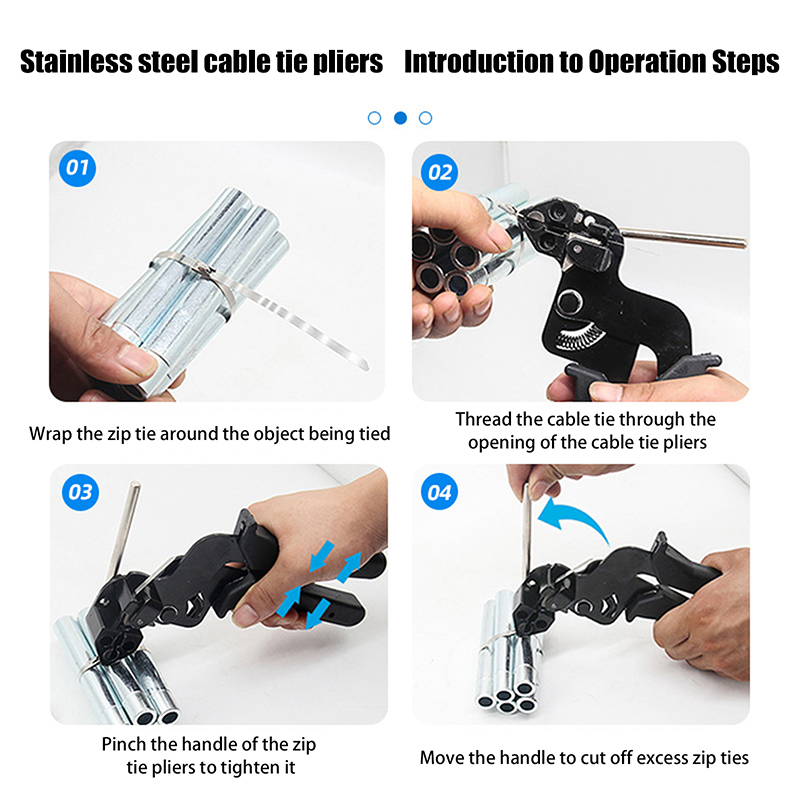 Stainless steel cable tie pliers Introduction to Operation Steps

01

Wrap the zip tie around the object being tied

02

Thread the cable tie through the opening of the cable tie pliers

03

Pinch the handle of the zip tie pliers to tighten it

04

Move the handle to cut off excess zip ties