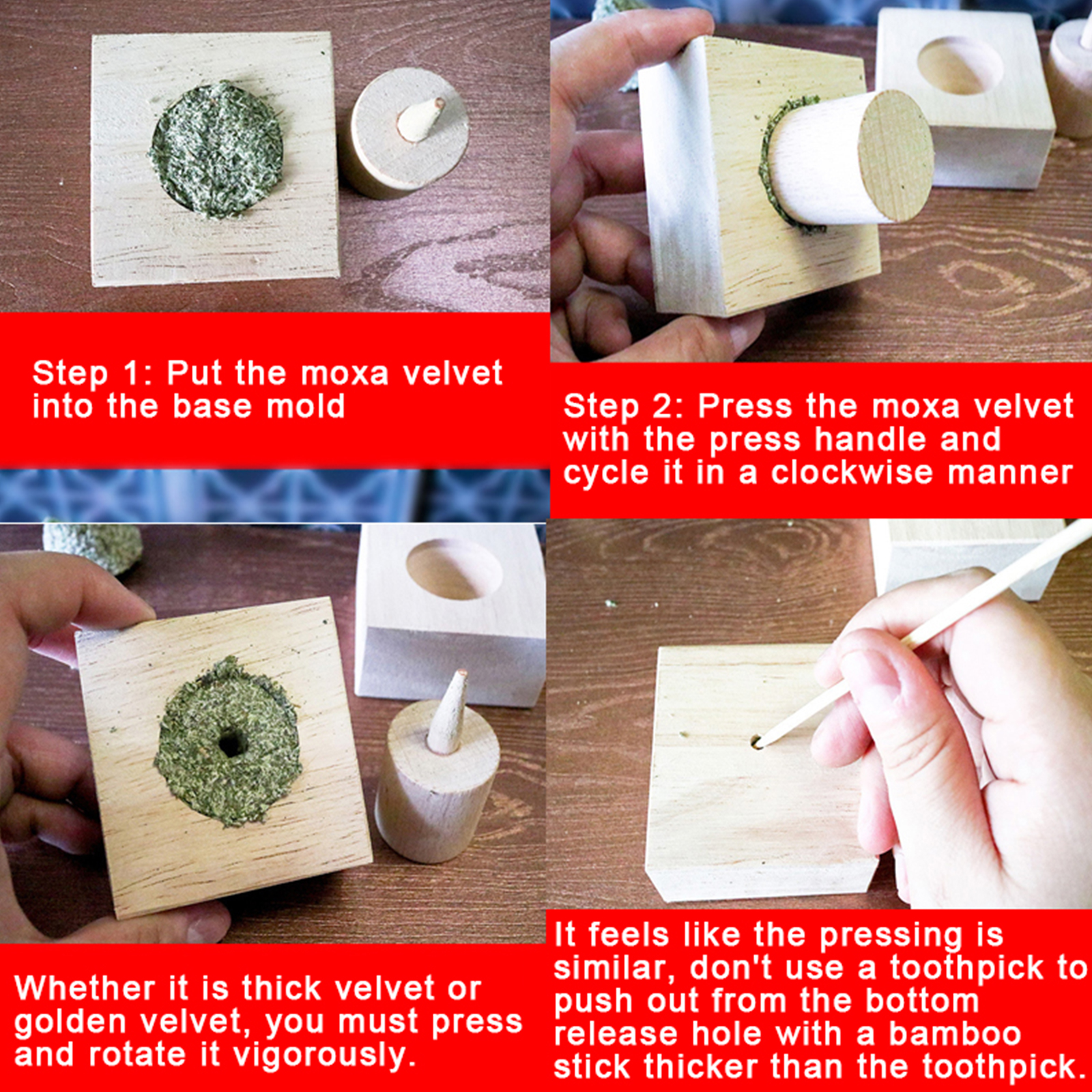 Step 1: Put the moxa velvet into the base mold

Step 2: Press the moxa velvet with the press handle and cycle it in a clockwise manner

Whether it is thick velvet or golden velvet, you must press and rotate it vigorously.

It feels like the pressing is similar, don't use a toothpick to push out from the bottom release hole with a bamboo stick thicker than the toothpick.