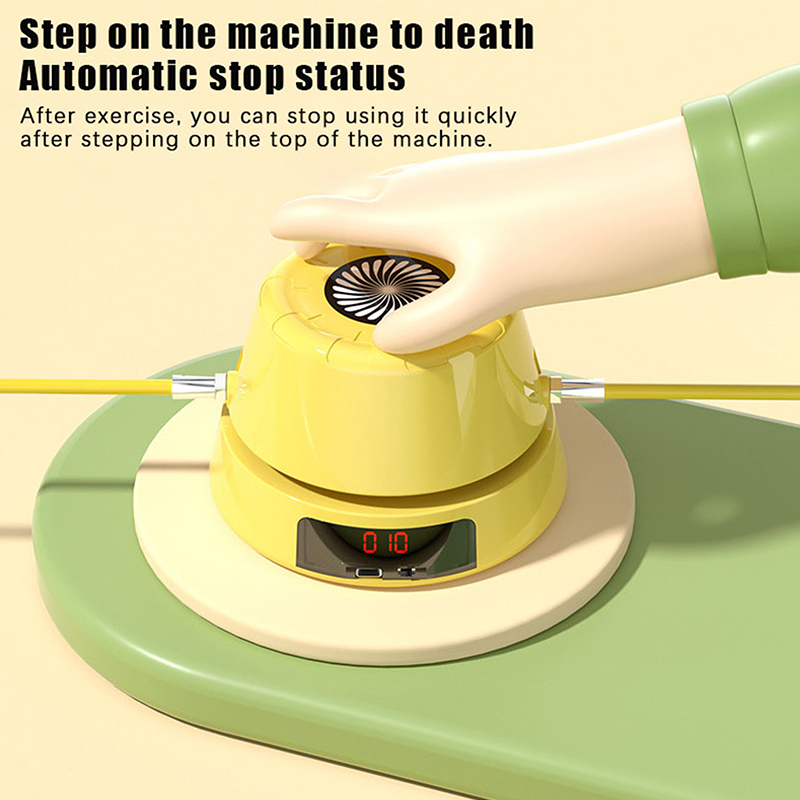 Step on the machine to death
Automatic stop status

After exercise, you can stop using it quickly after stepping on the top of the machine.

010