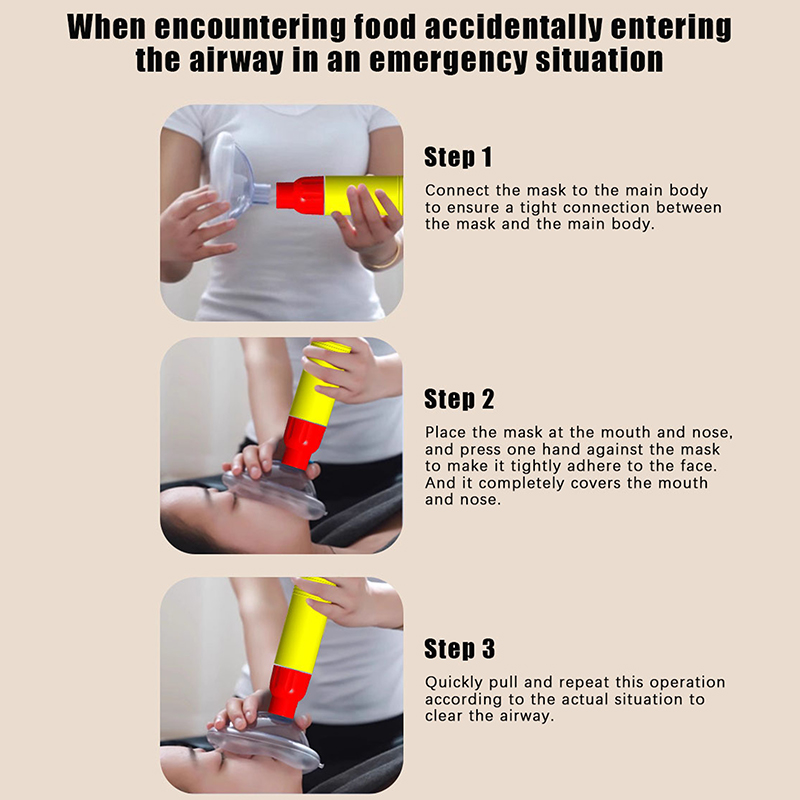 When encountering food accidentally entering the airway in an emergency situation

Step 1

Connect the mask to the main body to ensure a tight connection between the mask and the main body.

Step 2

Place the mask at the mouth and nose, and press one hand against the mask to make it tightly adhere to the face. And it completely covers the mouth and nose.

Step 3

Quickly pull and repeat this operation according to the actual situation to clear the airway.