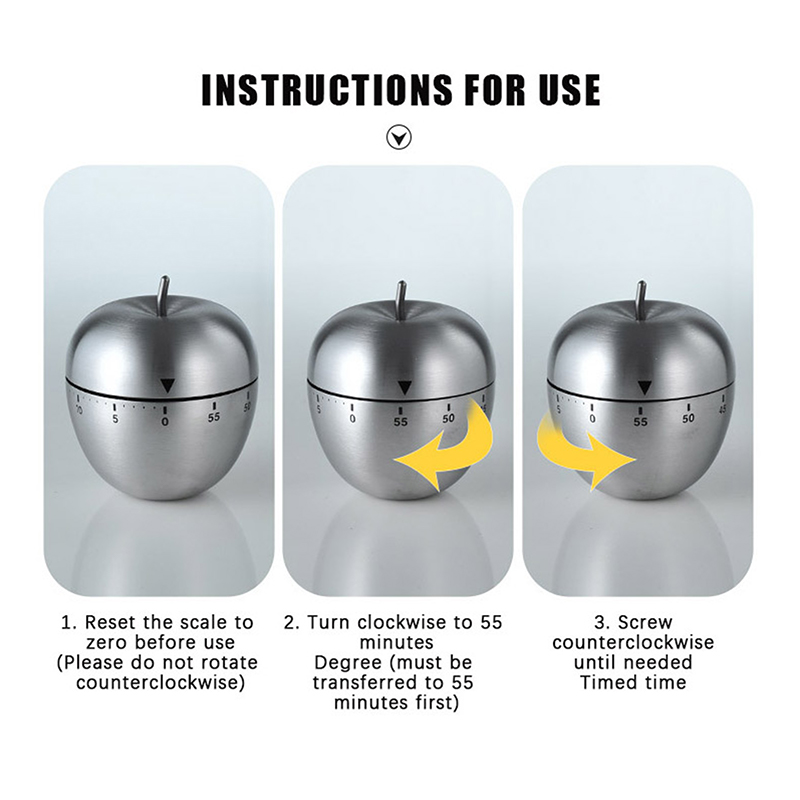 INSTRUCTIONS FOR USE

10 5 0 55 50

5 0 55 50 45

5 0 55 50 45

1. Reset the scale to zero before use (Please do not rotate counterclockwise)

2. Turn clockwise to 55 minutes Degree (must be transferred to 55 minutes first)

3. Screw counterclockwise until needed Timed time