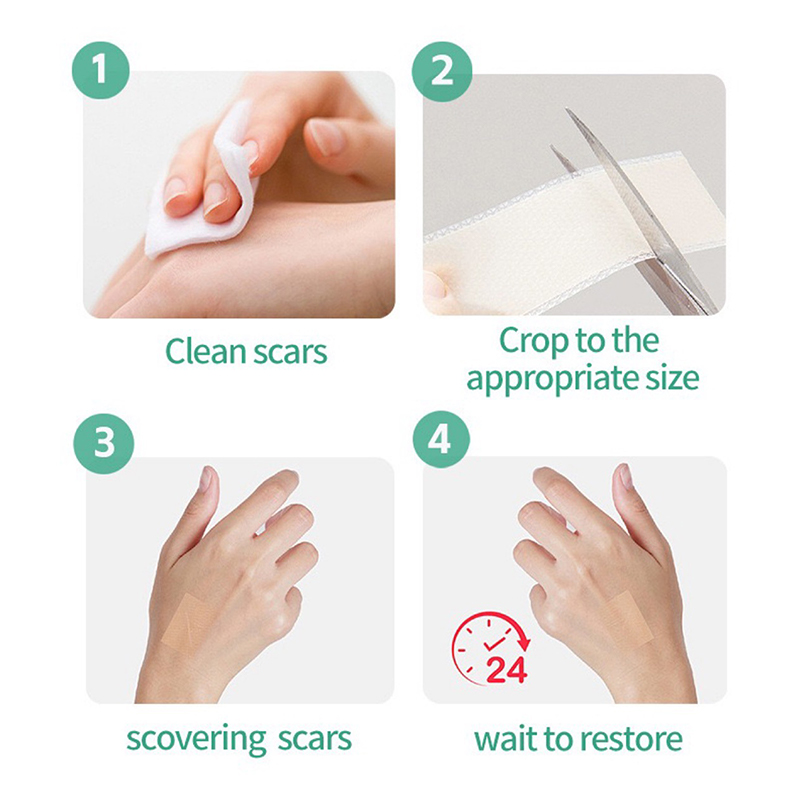 1

Clean scars

2

Crop to the appropriate size

3

scovering scars

4

24

wait to restore