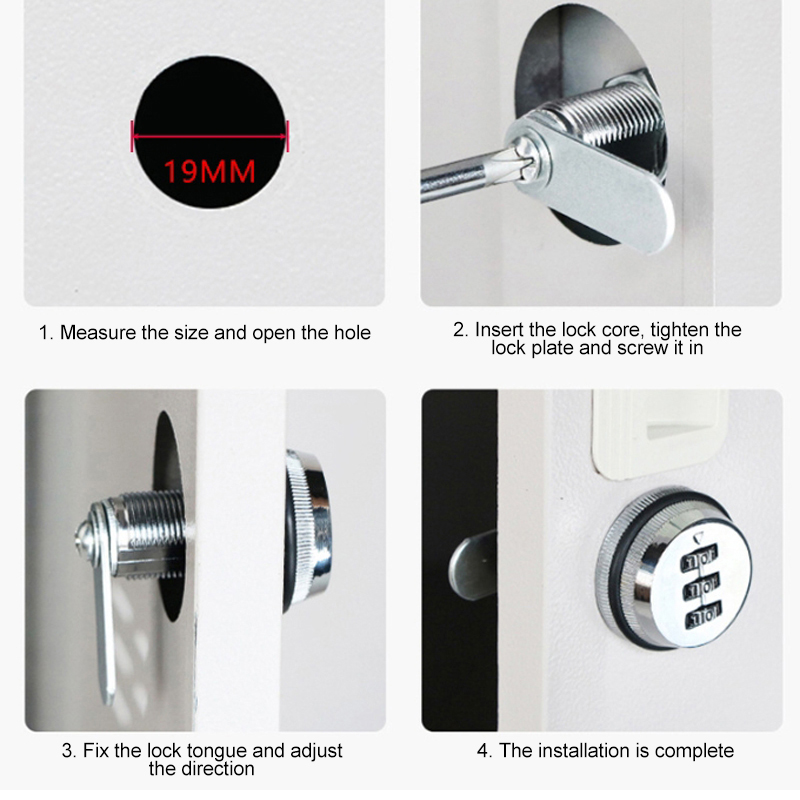 19MM

1. Measure the size and open the hole

2. Insert the lock core, tighten the lock plate and screw it in

3. Fix the lock tongue and adjust the direction

4. The installation is complete