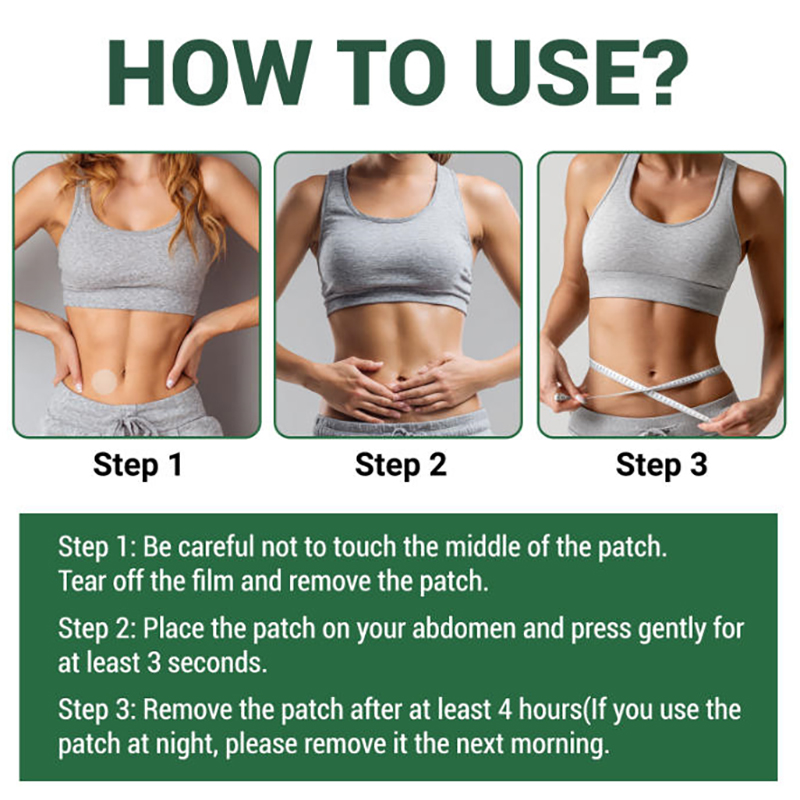 HOW TO USE?

Step 1

Step 2

Step 3

Step 1: Be careful not to touch the middle of the patch. Tear off the film and remove the patch.

Step 2: Place the patch on your abdomen and press gently for at least 3 seconds.

Step 3: Remove the patch after at least 4 hours(If you use the patch at night, please remove it the next morning.