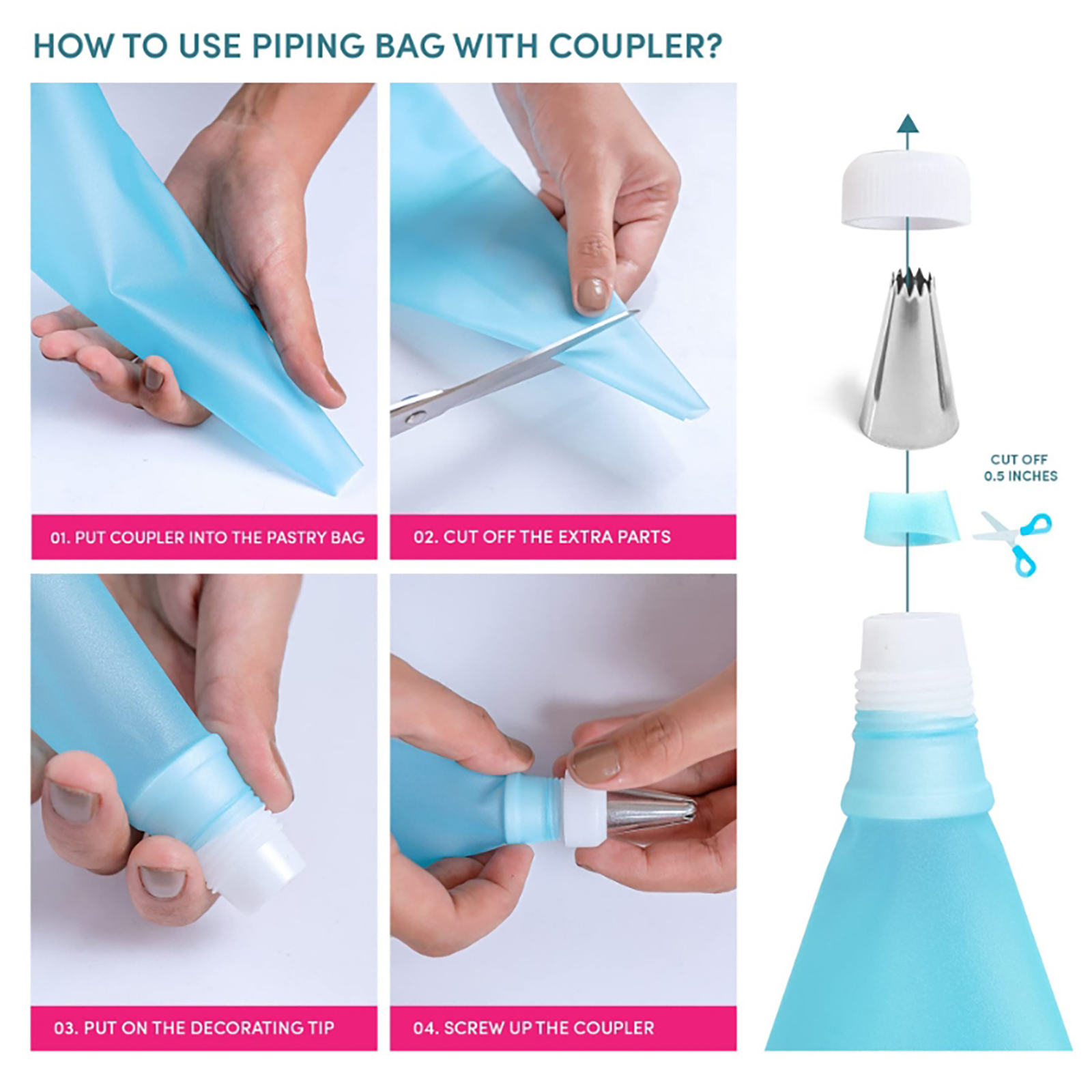 HOW TO USE PIPING BAG WITH COUPLER?

01. PUT COUPLER INTO THE PASTRY BAG

02. CUT OFF THE EXTRA PARTS

03. PUT ON THE DECORATING TIP

04. SCREW UP THE COUPLER

CUT OFF 0.5 INCHES