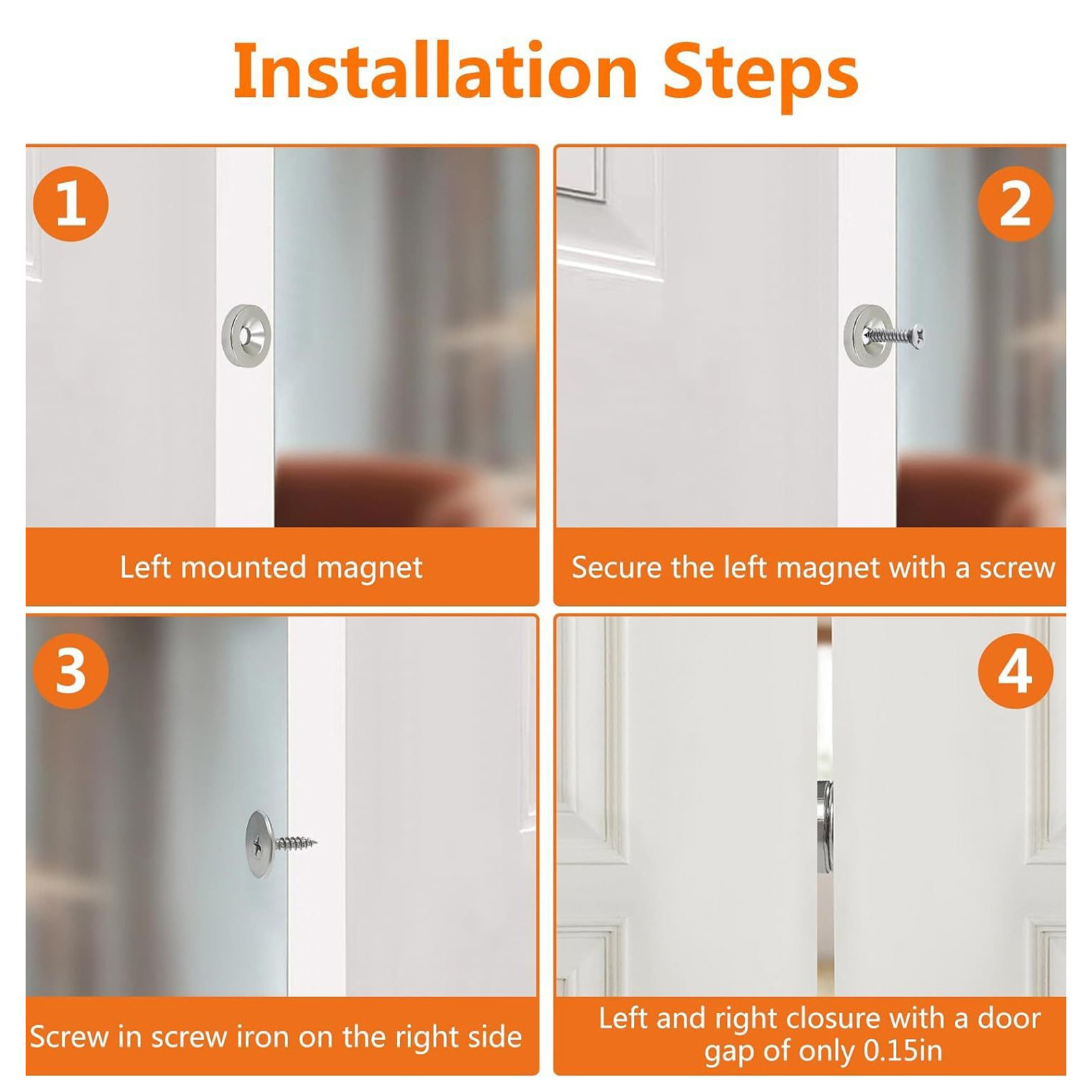 Installation Steps

1

Left mounted magnet

2

Secure the left magnet with a screw

3

Screw in screw iron on the right side

4

Left and right closure with a door gap of only 0.15in