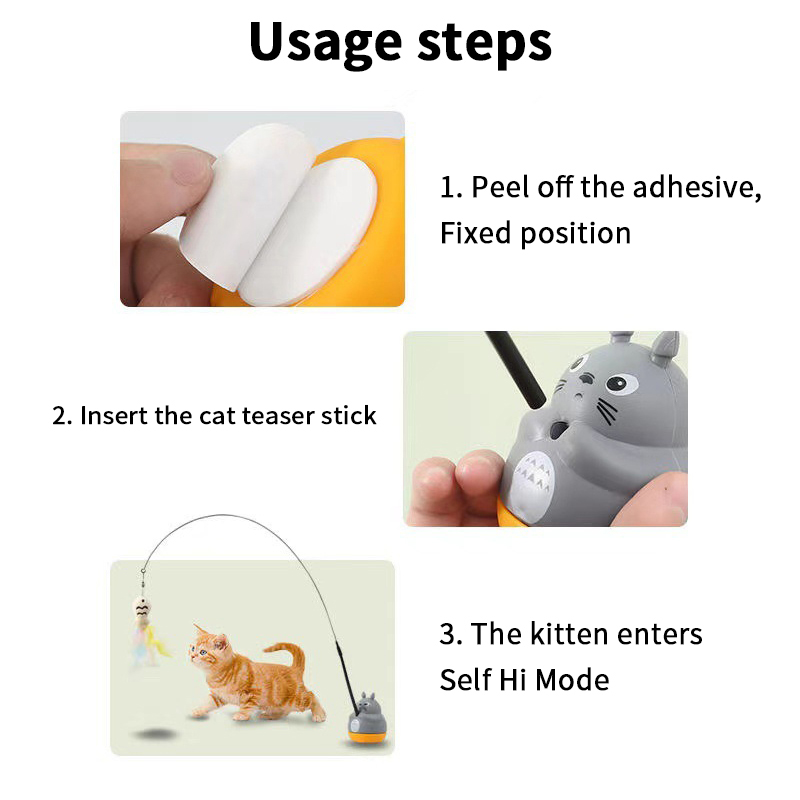 Usage steps

1. Peel off the adhesive, Fixed position

2. Insert the cat teaser stick

3. The kitten enters Self Hi Mode