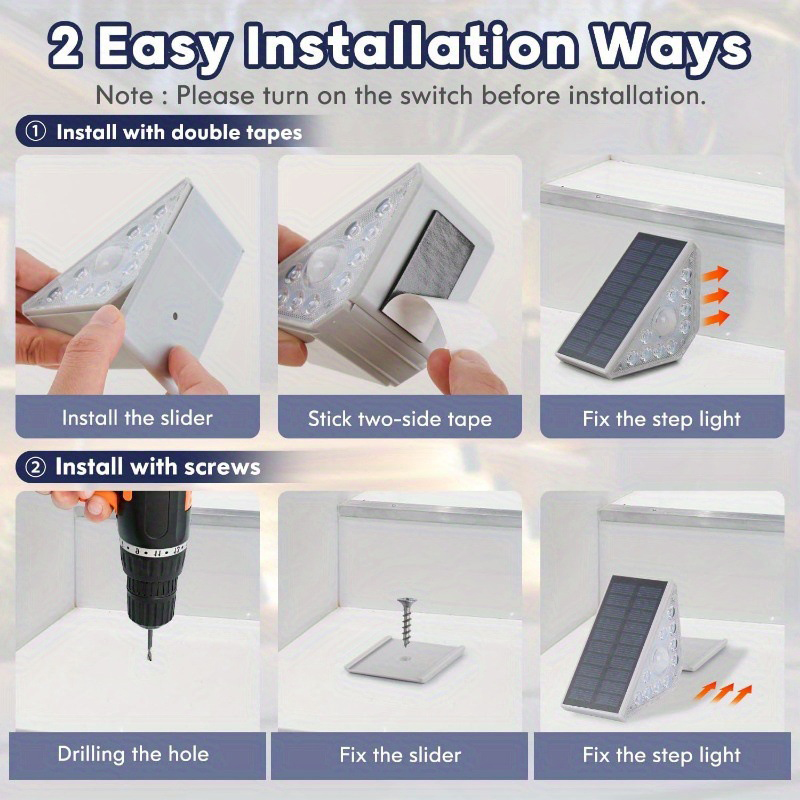 2 Easy Installation Ways

Note : Please turn on the switch before installation.

① Install with double tapes

Install the slider

Stick two-side tape

Fix the step light

② Install with screws

Drilling the hole

Fix the slider

Fix the step light