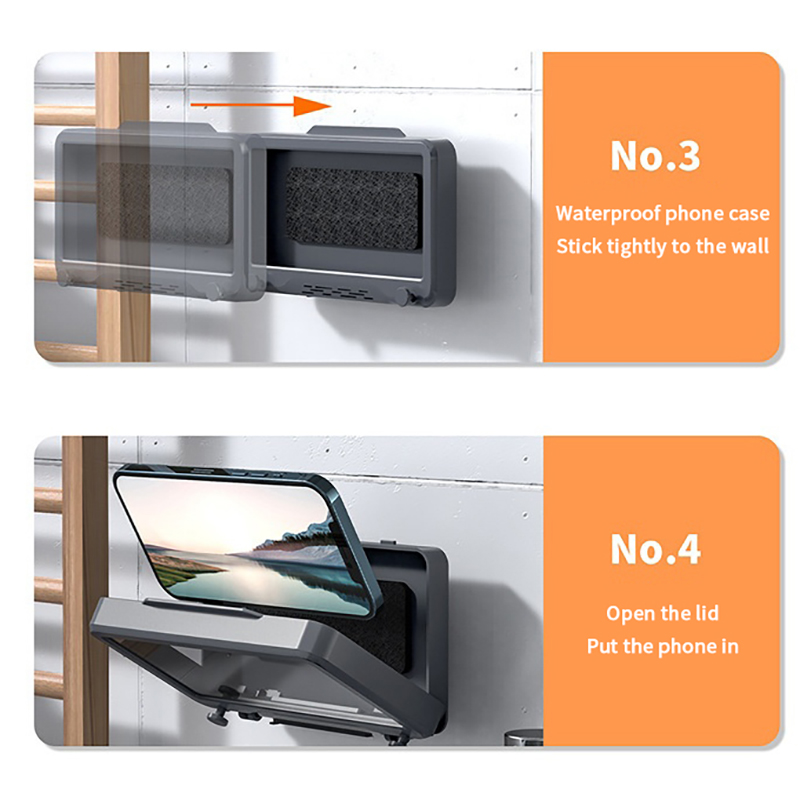 No.3

Waterproof phone case
Stick tightly to the wall

No.4

Open the lid
Put the phone in