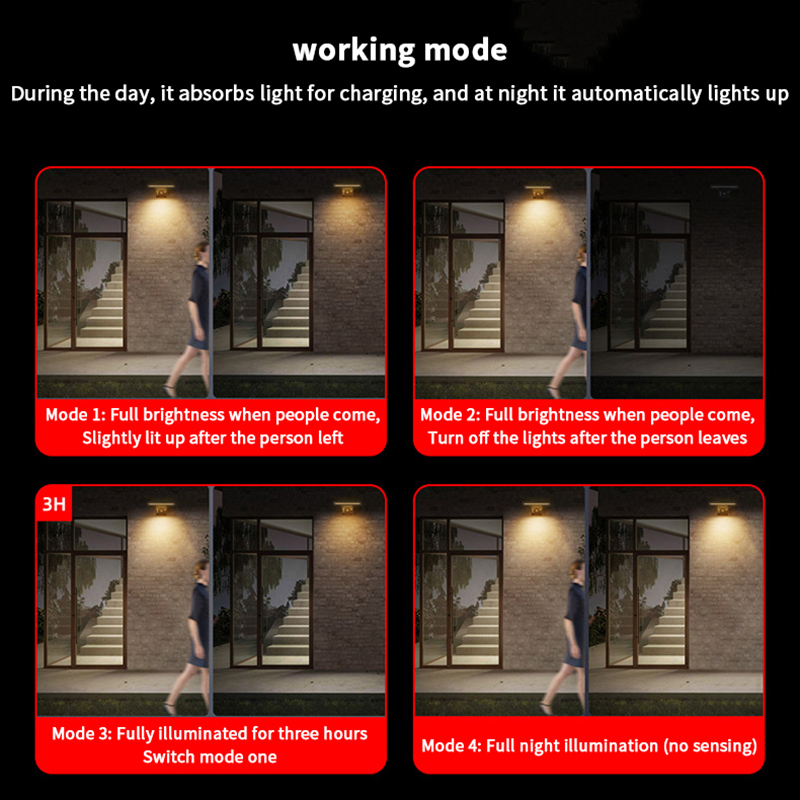 working mode

During the day, it absorbs light for charging, and at night it automatically lights up

Mode 1: Full brightness when people come, Slightly lit up after the person left

Mode 2: Full brightness when people come, Turn off the lights after the person leaves

3H

Mode 3: Fully illuminated for three hours Switch mode one

Mode 4: Full night illumination (no sensing)