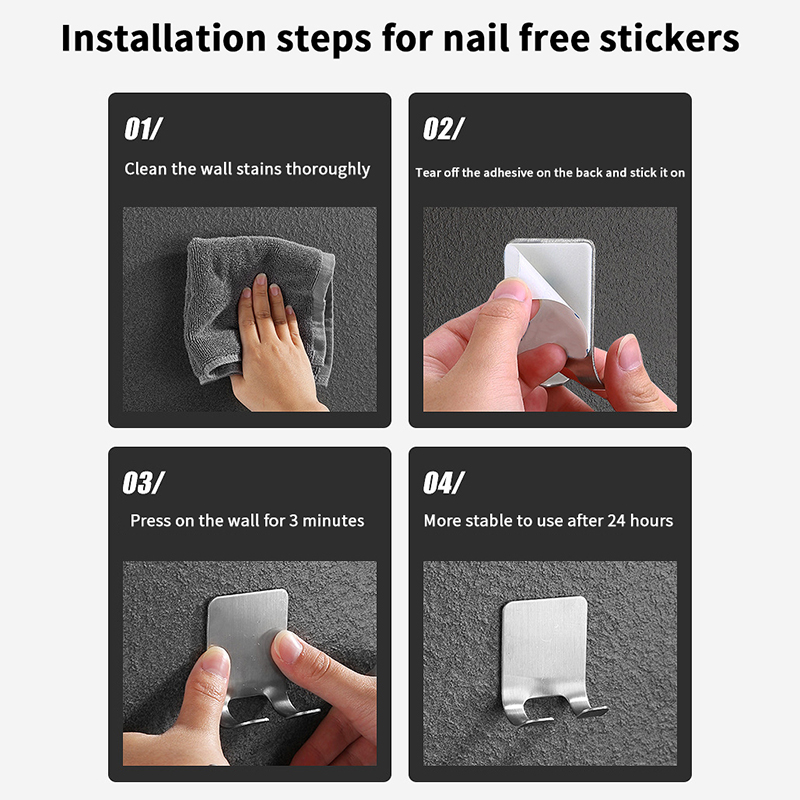 Installation steps for nail free stickers

01/

Clean the wall stains thoroughly

02/

Tear off the adhesive on the back and stick it on

03/

Press on the wall for 3 minutes

04/

More stable to use after 24 hours