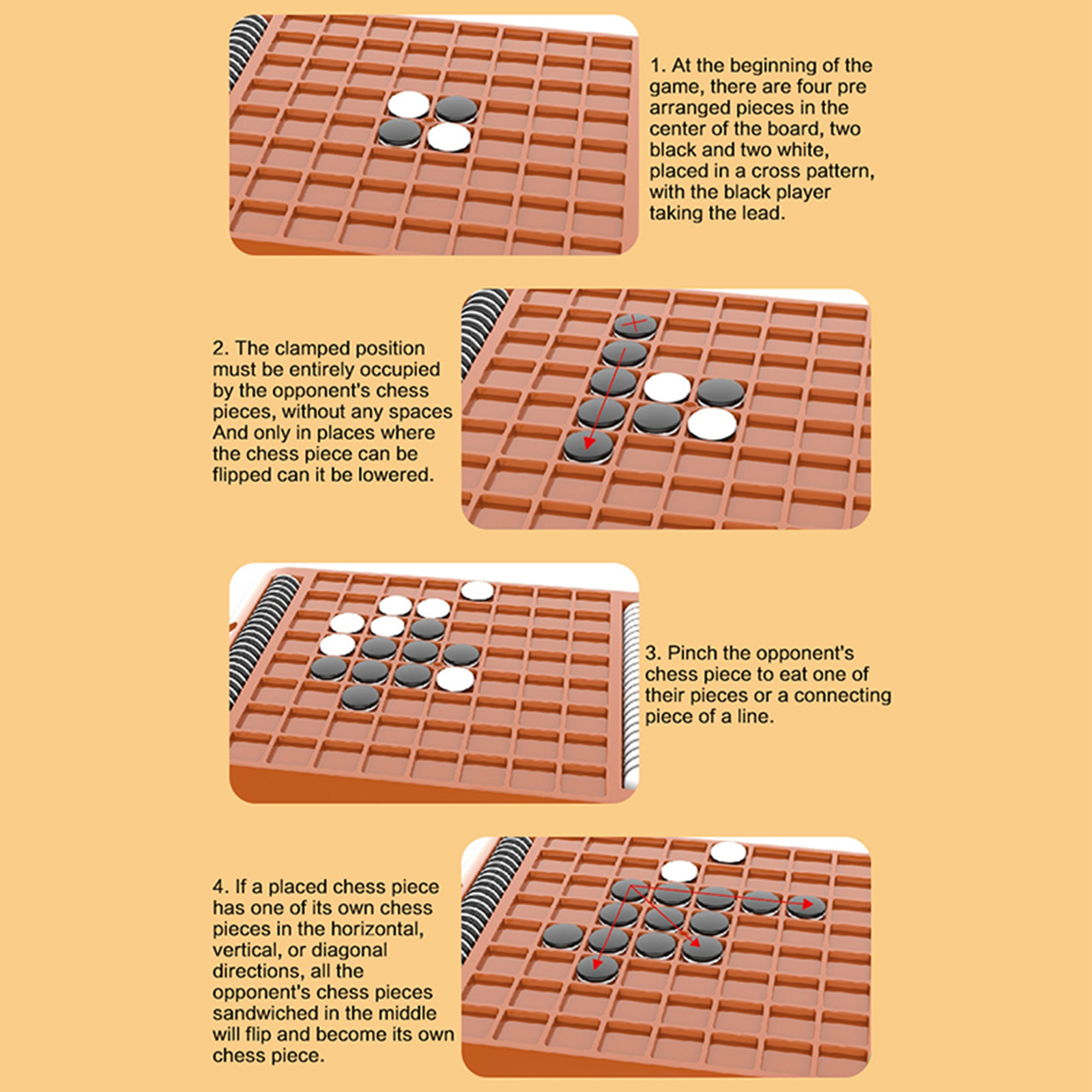 1. At the beginning of the game, there are four pre arranged pieces in the center of the board, two black and two white, placed in a cross pattern, with the black player taking the lead.

2. The clamped position must be entirely occupied by the opponent's chess pieces, without any spaces And only in places where the chess piece can be flipped can it be lowered.

3. Pinch the opponent's chess piece to eat one of their pieces or a connecting piece of a line.

4. If a placed chess piece has one of its own chess pieces in the horizontal, vertical, or diagonal directions, all the opponent's chess pieces sandwiched in the middle will flip and become its own chess piece.