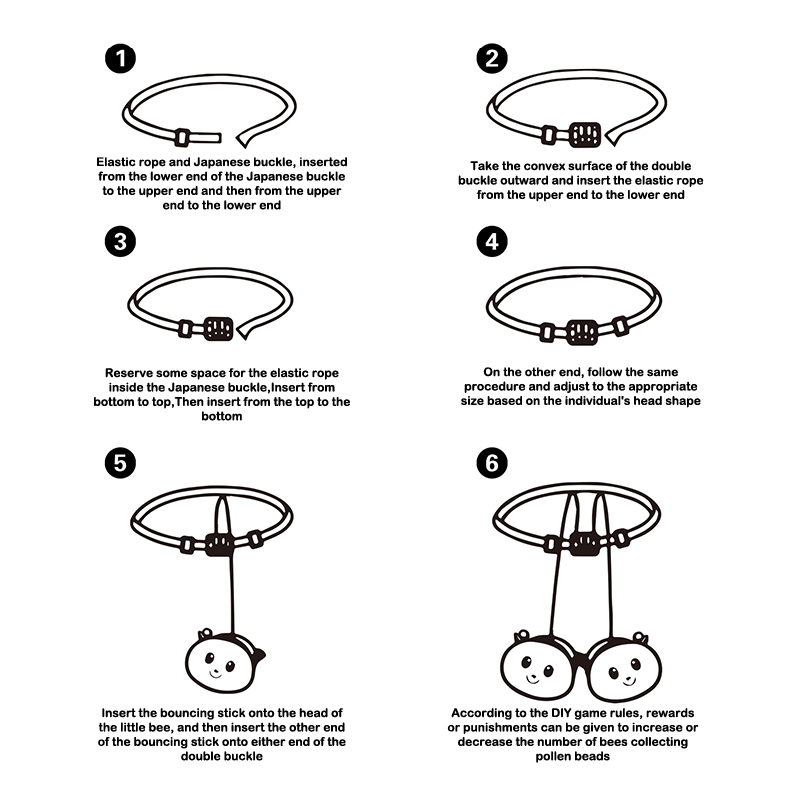 1

Elastic rope and Japanese buckle, inserted from the lower end of the Japanese buckle to the upper end and then from the upper end to the lower end

2

Take the convex surface of the double buckle outward and insert the elastic rope from the upper end to the lower end

3

Reserve some space for the elastic rope inside the Japanese buckle,Insert from bottom to top,Then insert from the top to the bottom

4

On the other end, follow the same procedure and adjust to the appropriate size based on the individual's head shape

5

Insert the bouncing stick onto the head of the little bee, and then insert the other end of the bouncing stick onto either end of the double buckle

6

According to the DIY game rules, rewards or punishments can be given to increase or decrease the number of bees collecting pollen beads