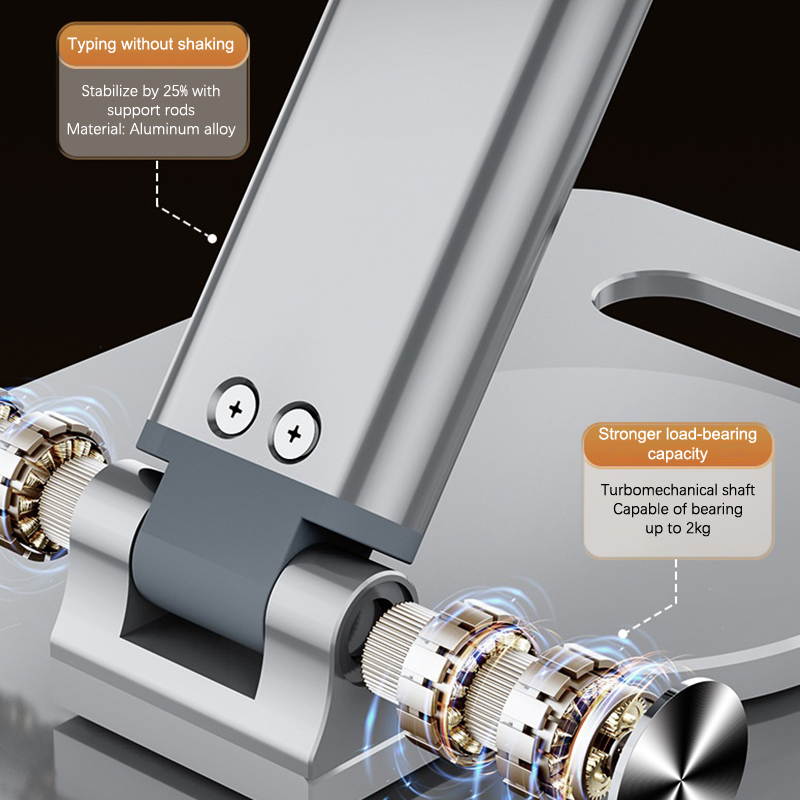 Typing without shaking

Stabilize by 25% with support rods
Material: Aluminum alloy

Stronger load-bearing capacity

Turbomechanical shaft
Capable of bearing up to 2kg