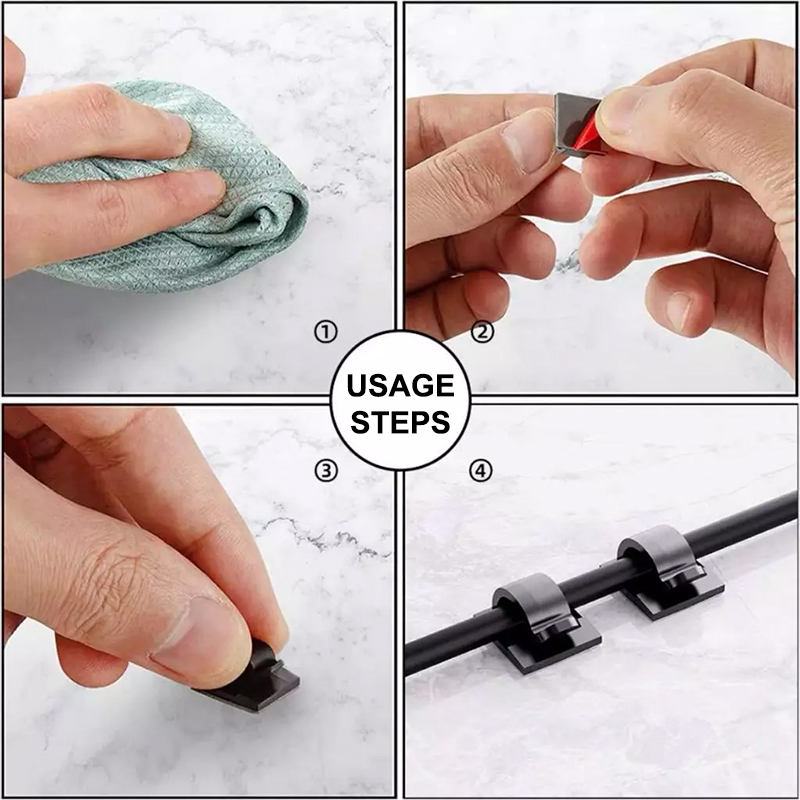 ①

②

USAGE STEPS

③

④