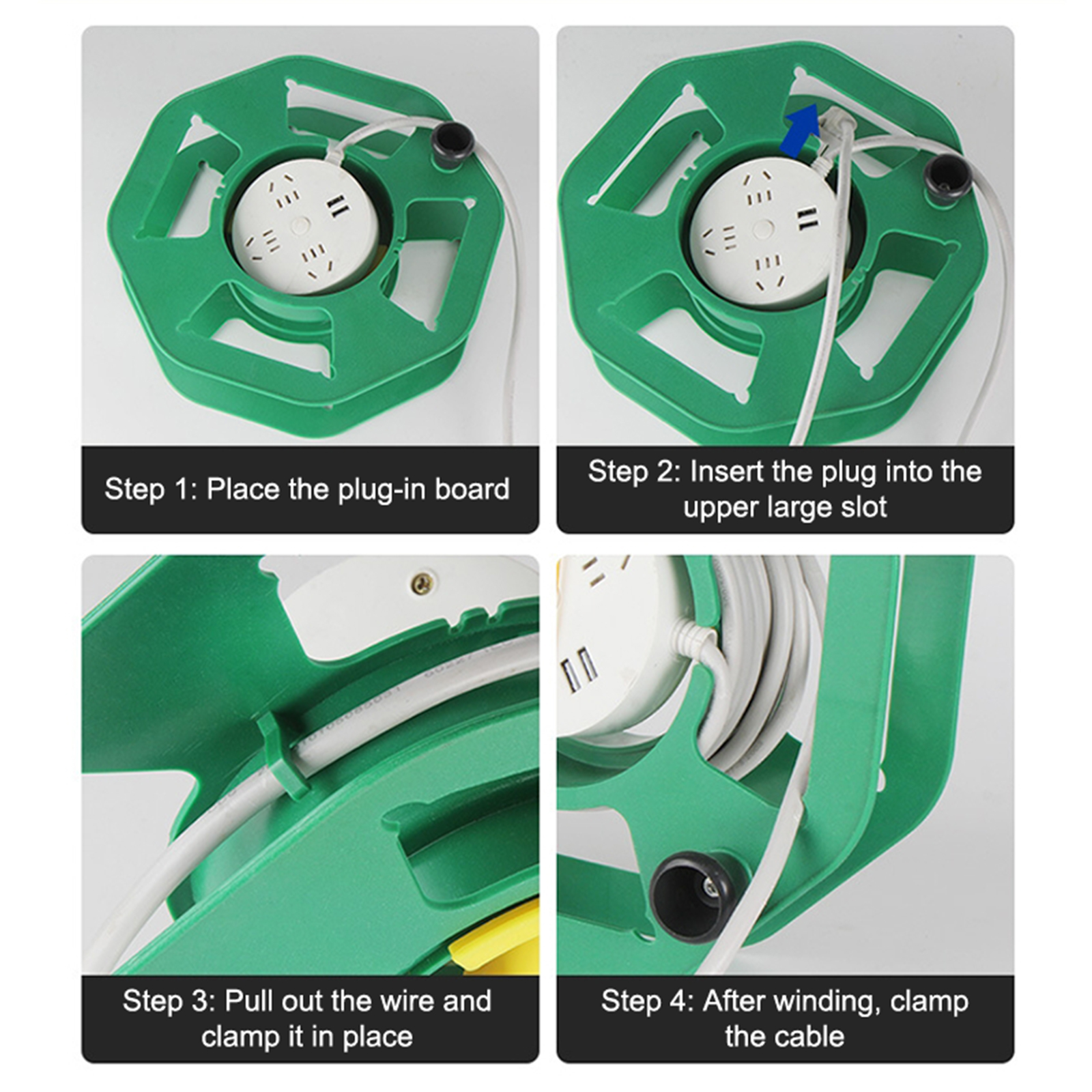 Step 1: Place the plug-in board

Step 2: Insert the plug into the upper large slot

Step 3: Pull out the wire and clamp it in place

Step 4: After winding, clamp the cable