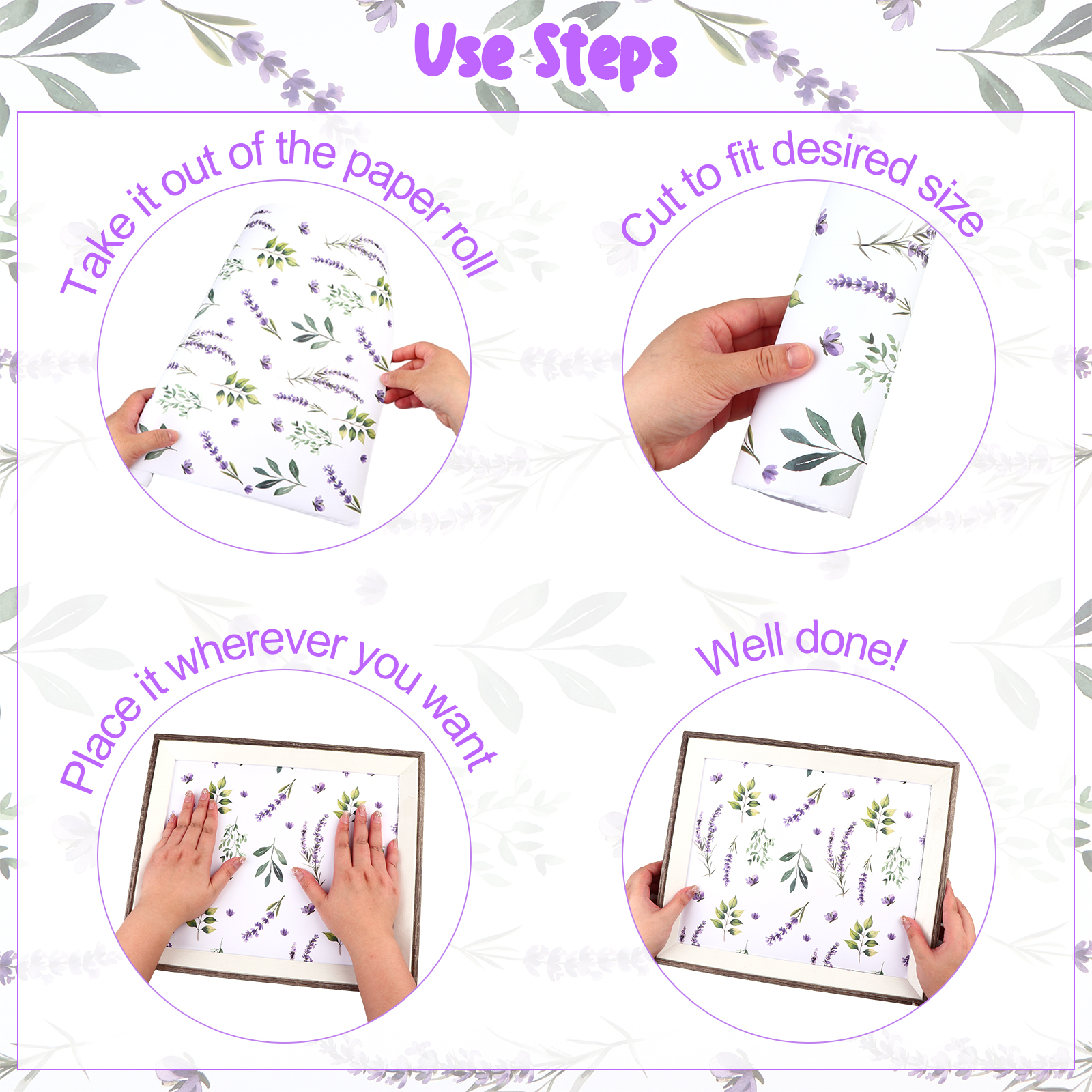 Use Steps

Take it out of the paper roll

Cut to fit desired size

Place it wherever you want

Well done!