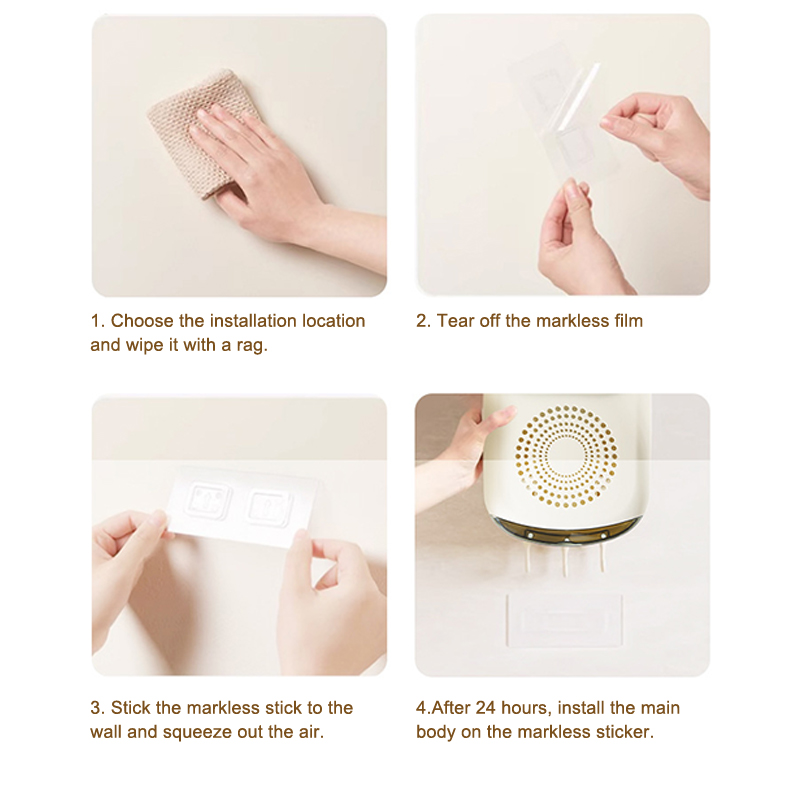 1. Choose the installation location and wipe it with a rag.

2. Tear off the markless film

3. Stick the markless stick to the wall and squeeze out the air.

4.After 24 hours, install the main body on the markless sticker.