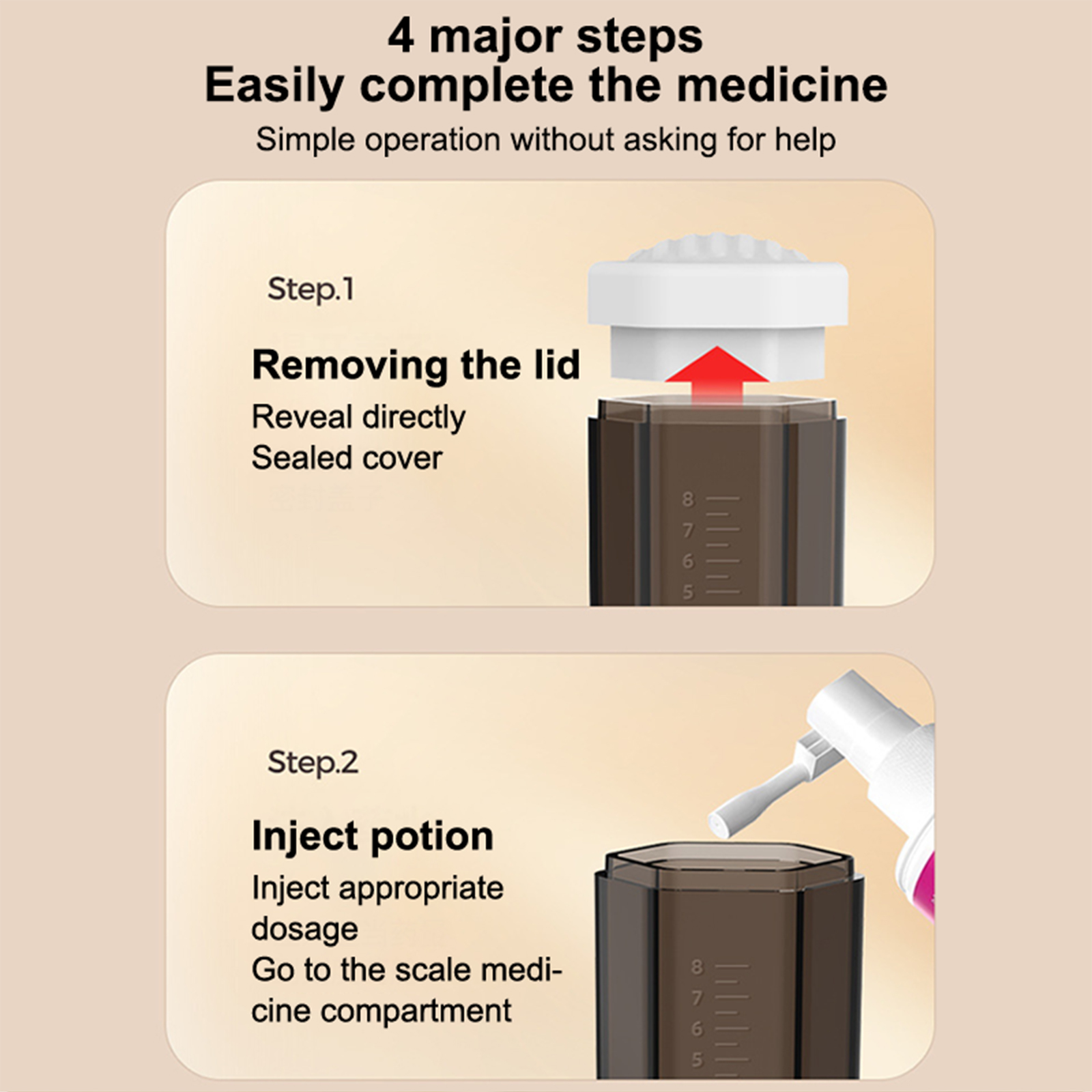 4 major steps
Easily complete the medicine
Simple operation without asking for help

Step.1

Removing the lid
Reveal directly
Sealed cover

8
7
6
5

Step.2

Inject potion
Inject appropriate dosage
Go to the scale medicine compartment

8
7
6
5