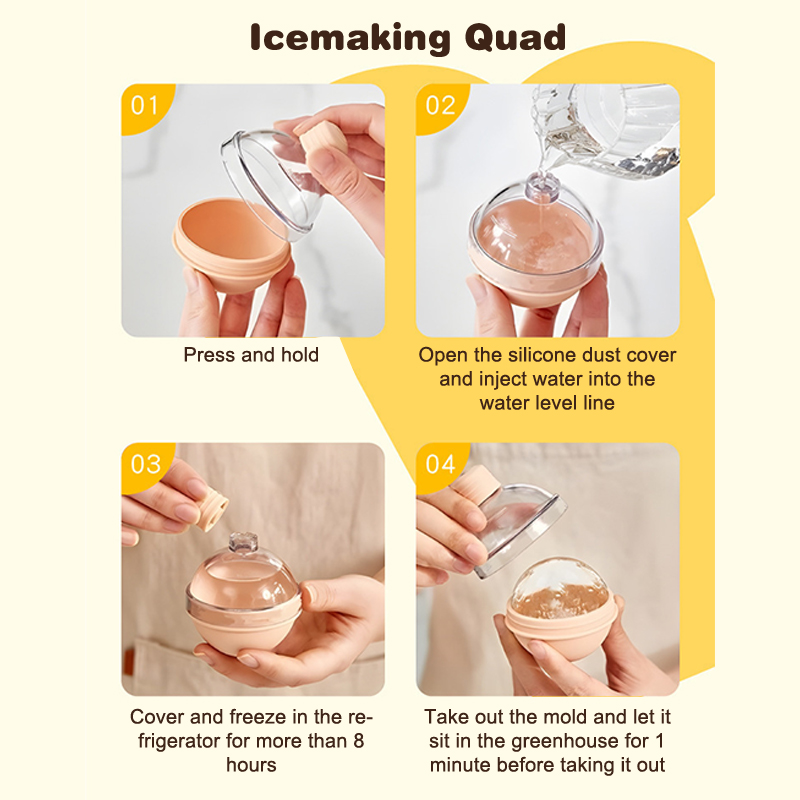 Icemaking Quad

01

Press and hold

02

Open the silicone dust cover and inject water into the water level line

03

Cover and freeze in the refrigerator for more than 8 hours

04

Take out the mold and let it sit in the greenhouse for 1 minute before taking it out