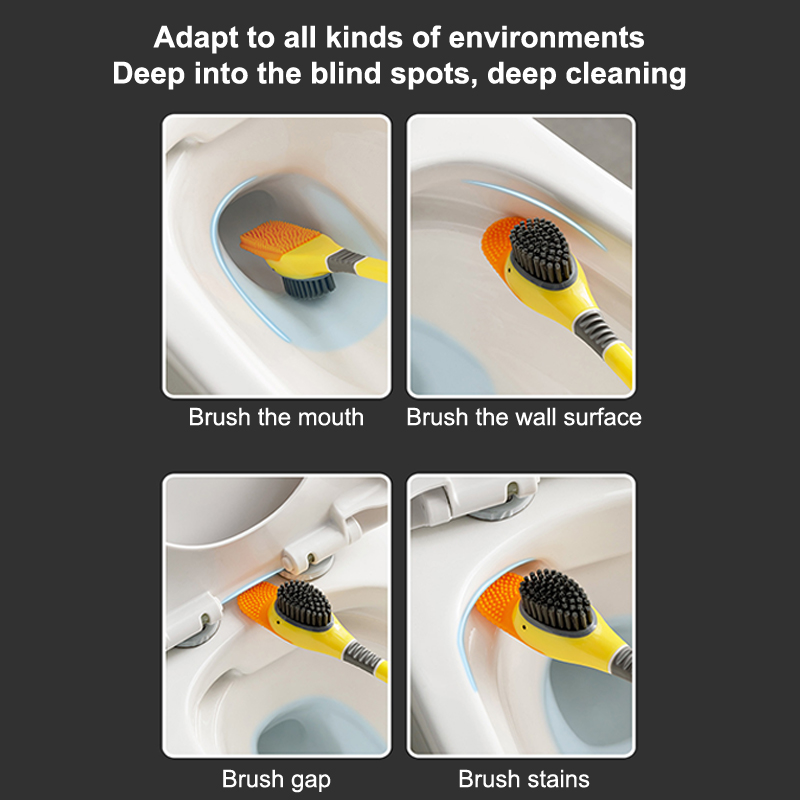 Adapt to all kinds of environments
Deep into the blind spots, deep cleaning

Brush the mouth

Brush the wall surface

Brush gap

Brush stains