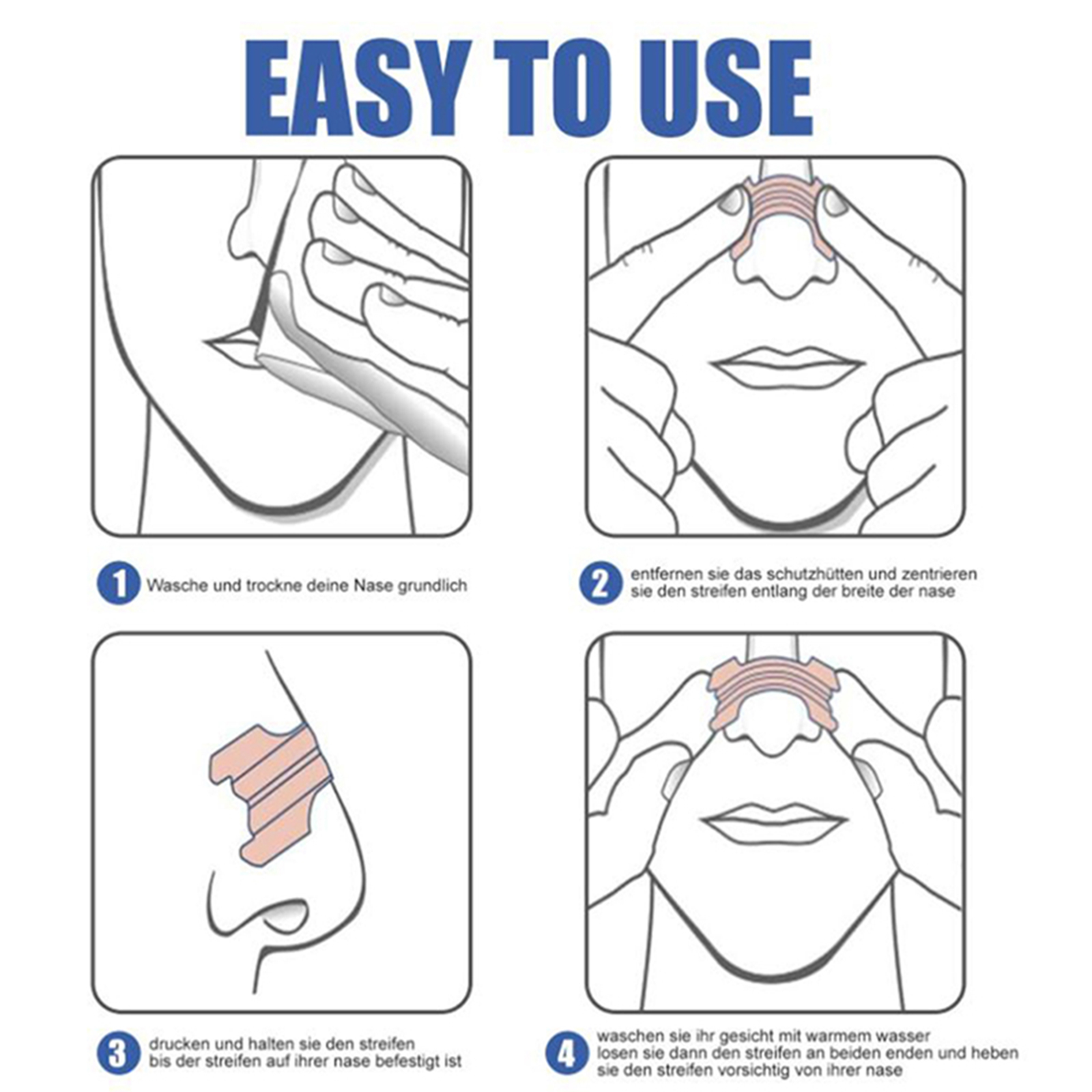 EASY TO USE

1 Wasche und trockne deine Nase grundlich

2 entfernen sie das schutzhütten und zentrieren sie den streifen entlang der breite der nase

3 drucken und halten sie den streifen bis der streifen auf ihrer nase befestigt ist

4 waschen sie ihr gesicht mit warmem wasser losen sie dann den streifen an beiden enden und heben sie den streifen vorsichtig von ihrer nase