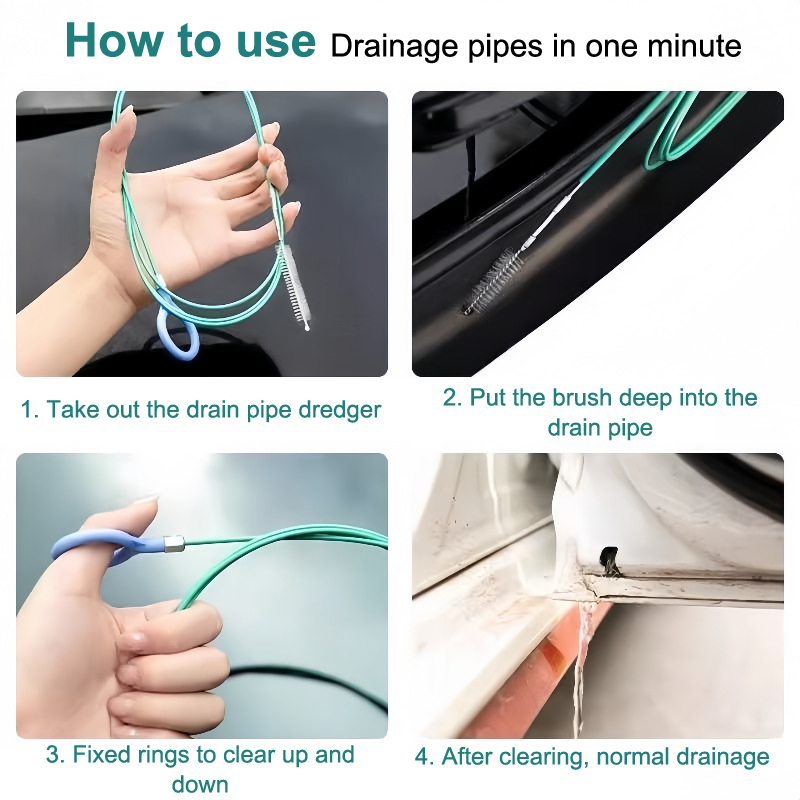 How to use Drainage pipes in one minute

1. Take out the drain pipe dredger

2. Put the brush deep into the drain pipe

3. Fixed rings to clear up and down

4. After clearing, normal drainage