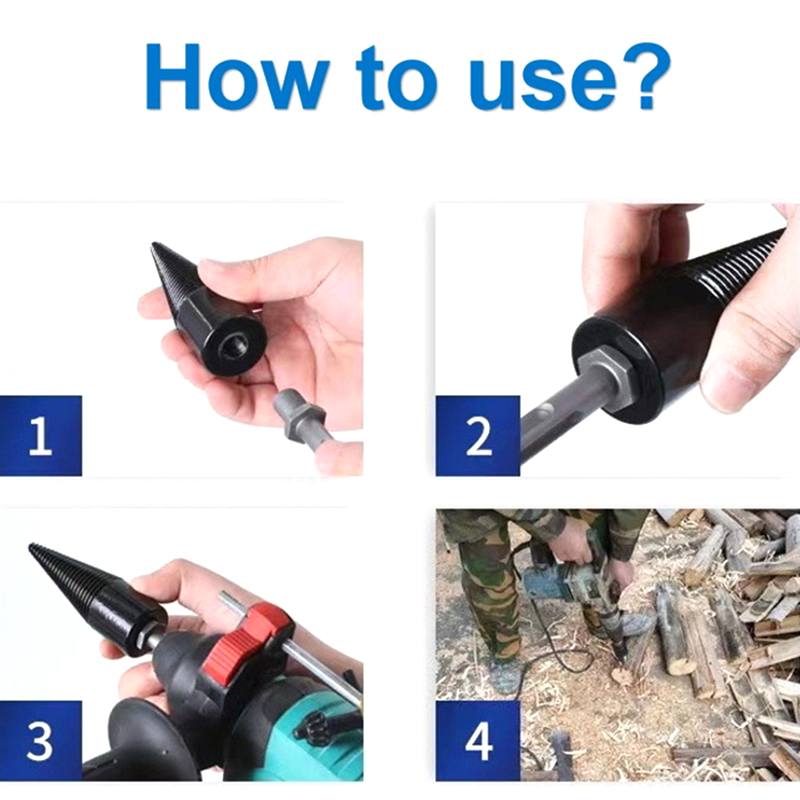 How to use?

1

2

3

4