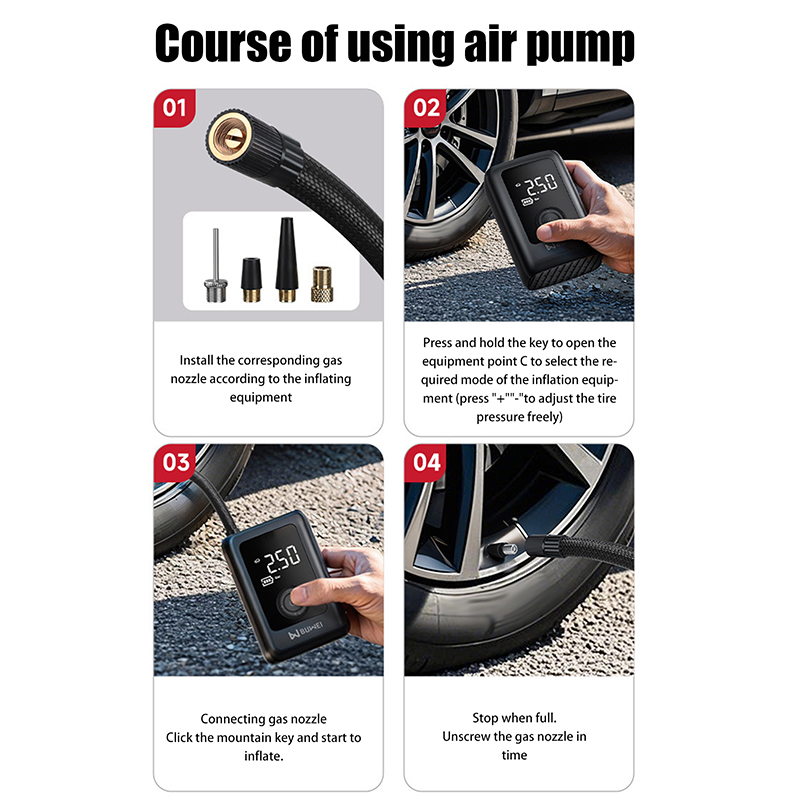 Course of using air pump

01

Install the corresponding gas nozzle according to the inflating equipment

02

2.50

Press and hold the key to open the equipment point C to select the required mode of the inflation equipment (press "+""-"to adjust the tire pressure freely)

03

2.50

BUWEI

Connecting gas nozzle
Click the mountain key and start to inflate.

04

Stop when full.
Unscrew the gas nozzle in time