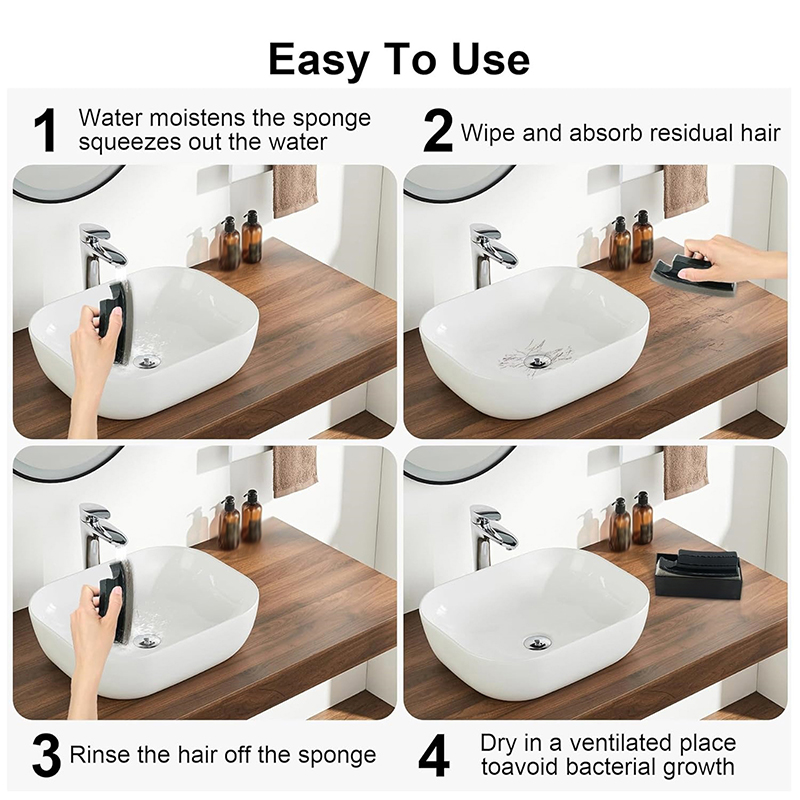 Easy To Use

1 Water moistens the sponge squeezes out the water

2 Wipe and absorb residual hair

3 Rinse the hair off the sponge

4 Dry in a ventilated place toavoid bacterial growth