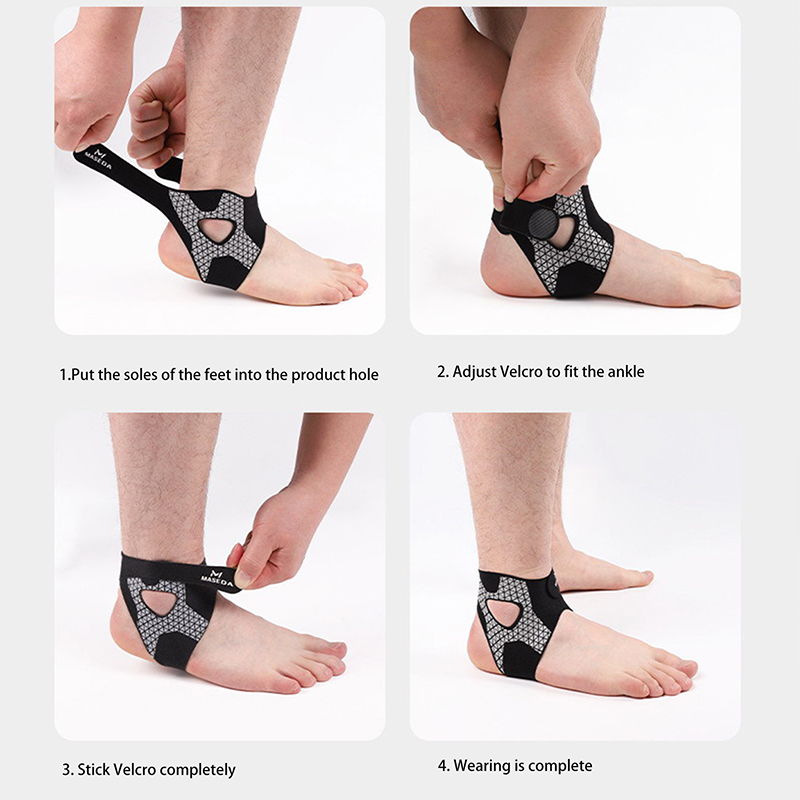 MASEDA

1.Put the soles of the feet into the product hole

2. Adjust Velcro to fit the ankle

MASEDA

3. Stick Velcro completely

4. Wearing is complete