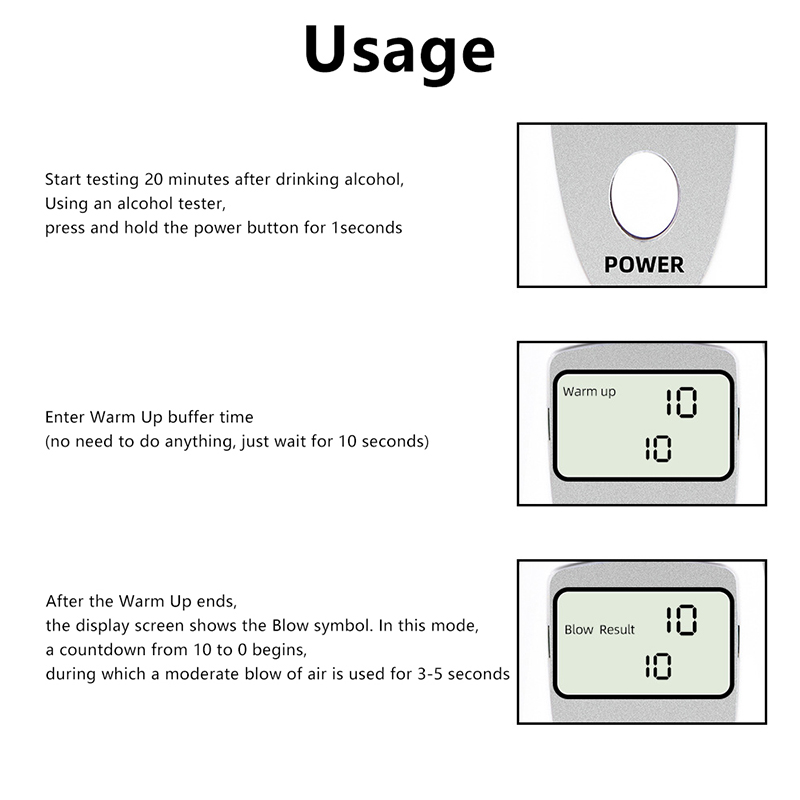 Usage

Start testing 20 minutes after drinking alcohol,
Using an alcohol tester,
press and hold the power button for 1seconds

POWER

Enter Warm Up buffer time
(no need to do anything, just wait for 10 seconds)

Warm up 10
10

After the Warm Up ends,
the display screen shows the Blow symbol. In this mode,
a countdown from 10 to 0 begins,
during which a moderate blow of air is used for 3-5 seconds

Blow Result 10
10