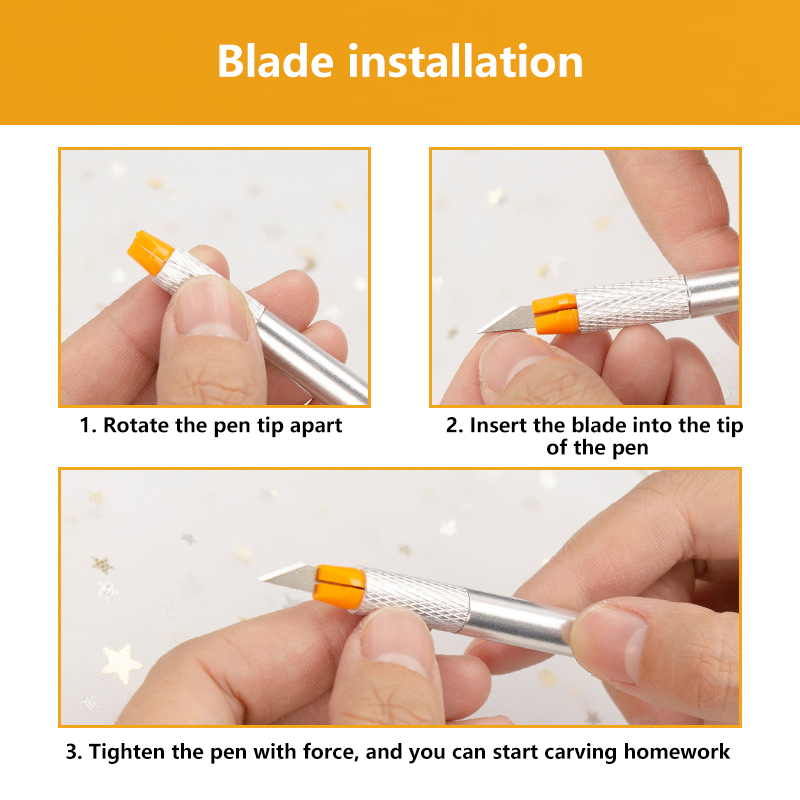 Blade installation

1. Rotate the pen tip apart

2. Insert the blade into the tip of the pen

3. Tighten the pen with force, and you can start carving homework