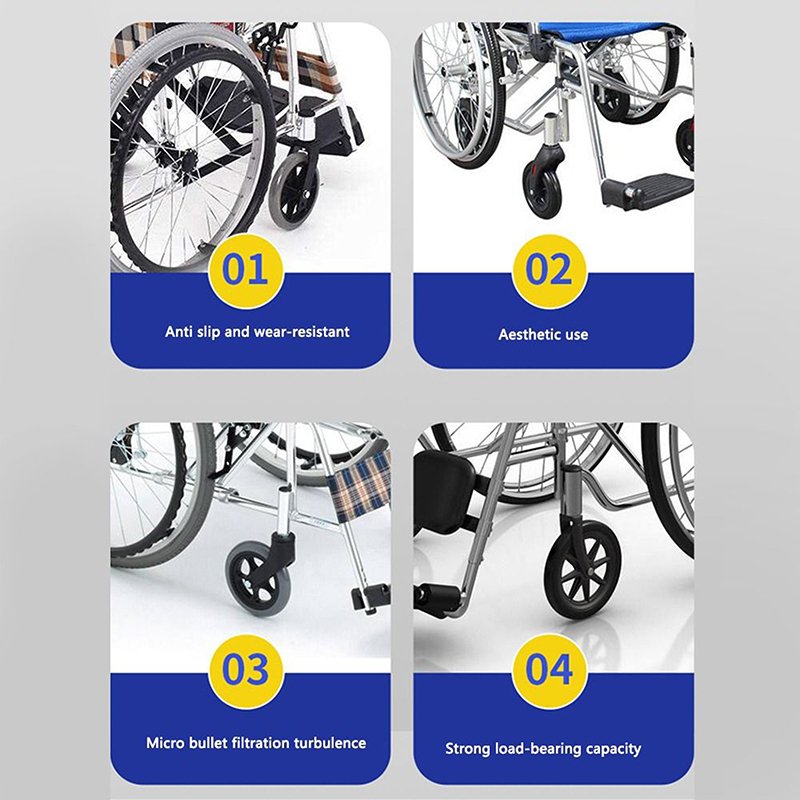 01

Anti slip and wear-resistant

02

Aesthetic use

03

Micro bullet filtration turbulence

04

Strong load-bearing capacity