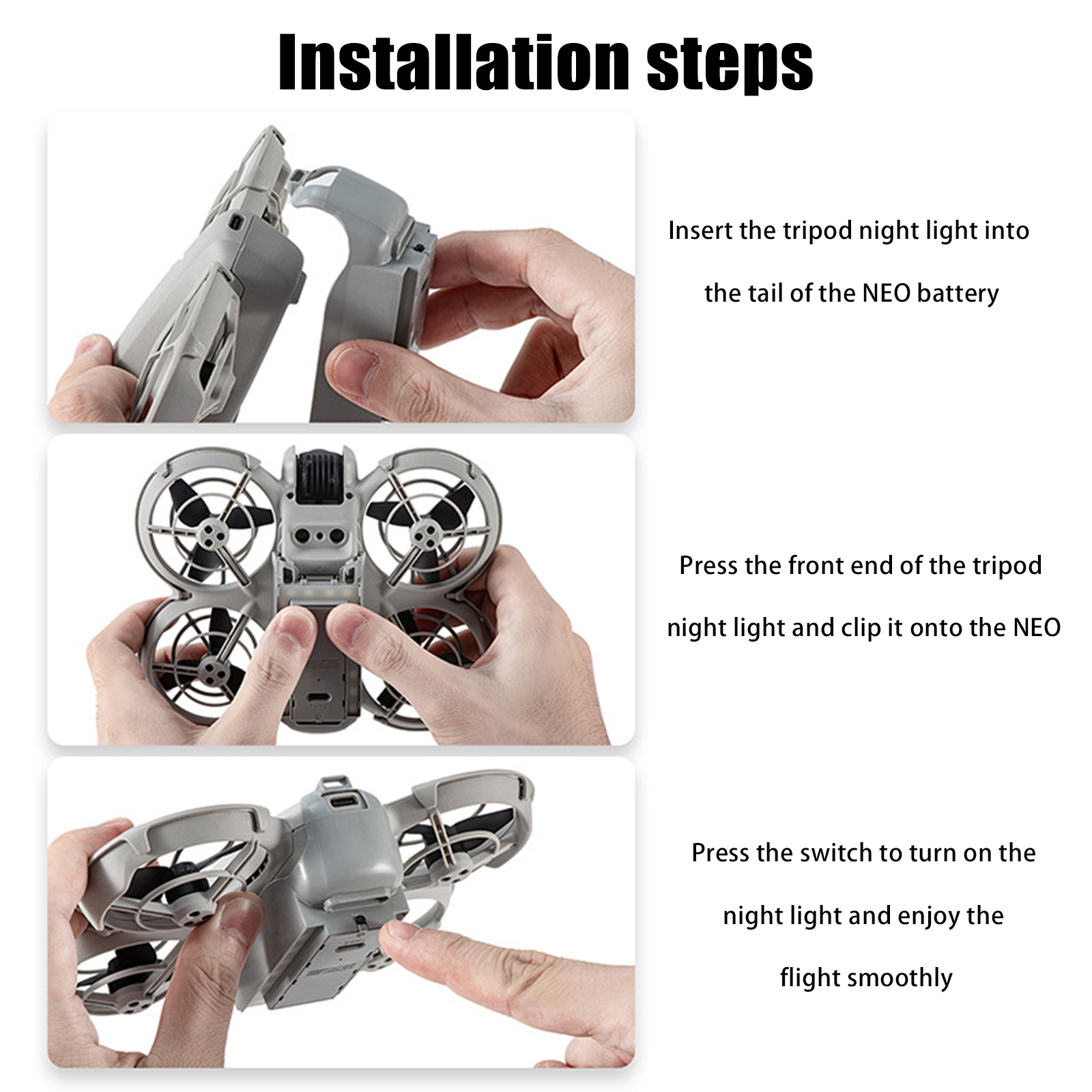 Installation steps

Insert the tripod night light into the tail of the NEO battery

Press the front end of the tripod night light and clip it onto the NEO

Press the switch to turn on the night light and enjoy the flight smoothly