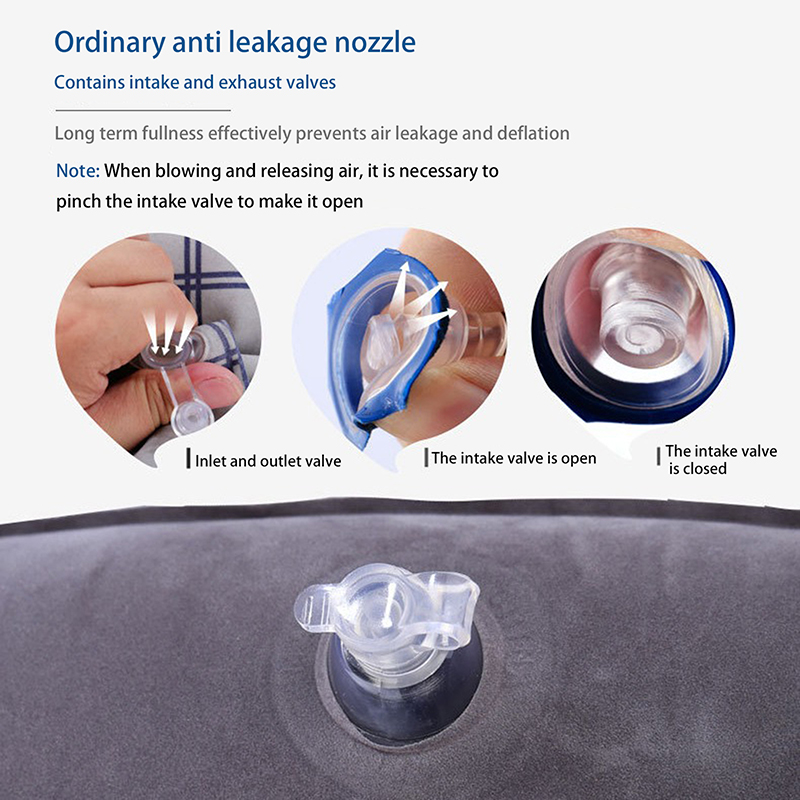 Ordinary anti leakage nozzle

Contains intake and exhaust valves

Long term fullness effectively prevents air leakage and deflation

Note: When blowing and releasing air, it is necessary to pinch the intake valve to make it open

Inlet and outlet valve

The intake valve is open

The intake valve is closed