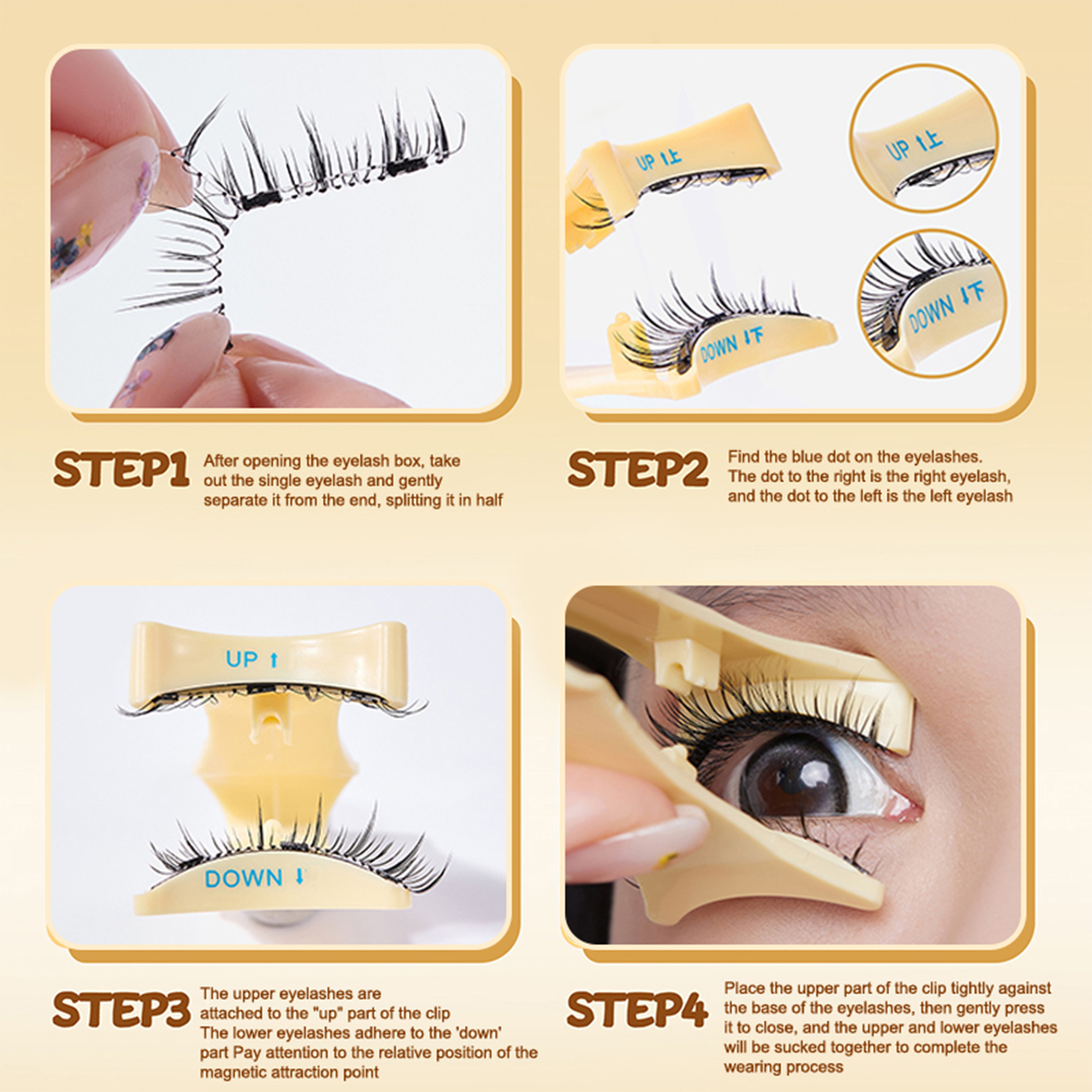 UP ↑上

UP ↑上

DOWN ↓下

DOWN ↓下

STEP1 After opening the eyelash box, take out the single eyelash and gently separate it from the end, splitting it in half

STEP2 Find the blue dot on the eyelashes. The dot to the right is the right eyelash, and the dot to the left is the left eyelash

UP ↑

DOWN ↓

STEP3 The upper eyelashes are attached to the "up" part of the clip The lower eyelashes adhere to the 'down' part Pay attention to the relative position of the magnetic attraction point

STEP4 Place the upper part of the clip tightly against the base of the eyelashes, then gently press it to close, and the upper and lower eyelashes will be sucked together to complete the wearing process