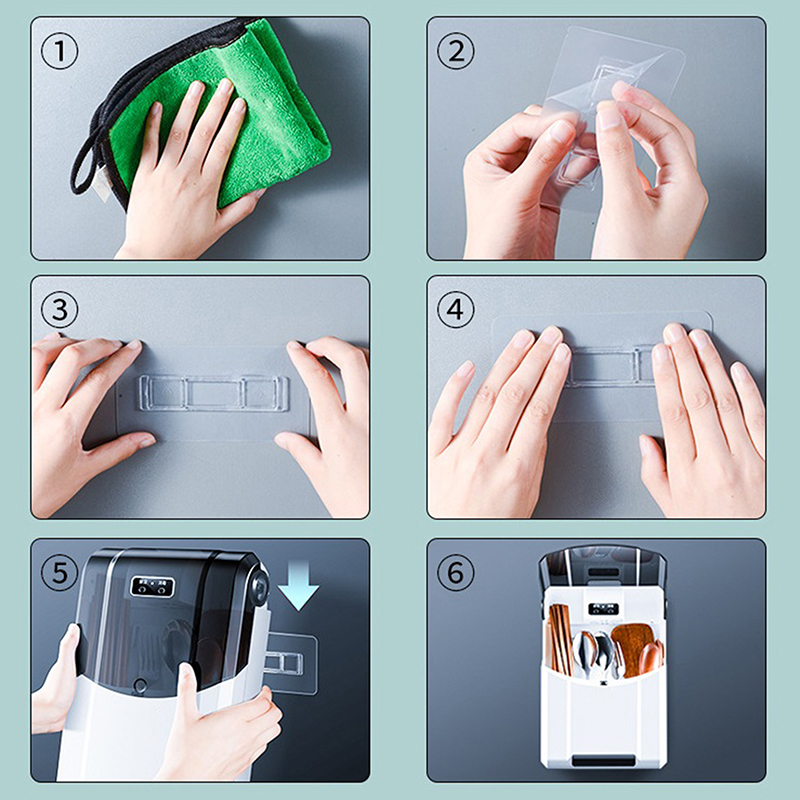 ①

②

③

④

⑤

⑥